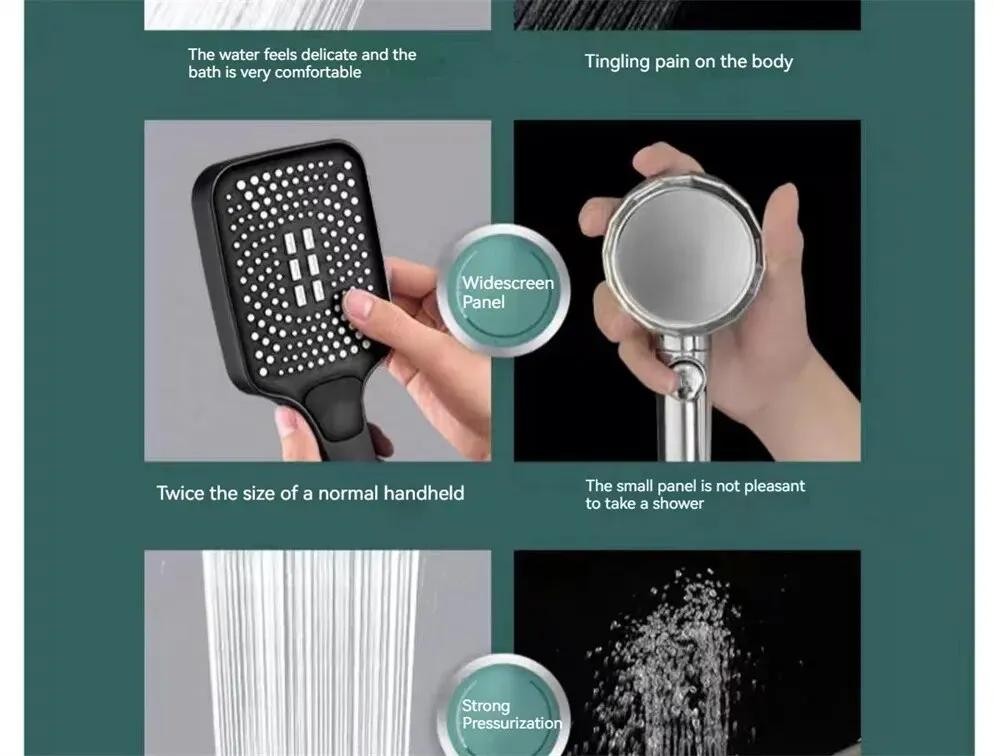 The water feels delicate and the bath is very comfortable

Tingling pain on the body

Widescreen Panel

Twice the size of a normal handheld

The small panel is not pleasant to take a shower

Strong Pressurization