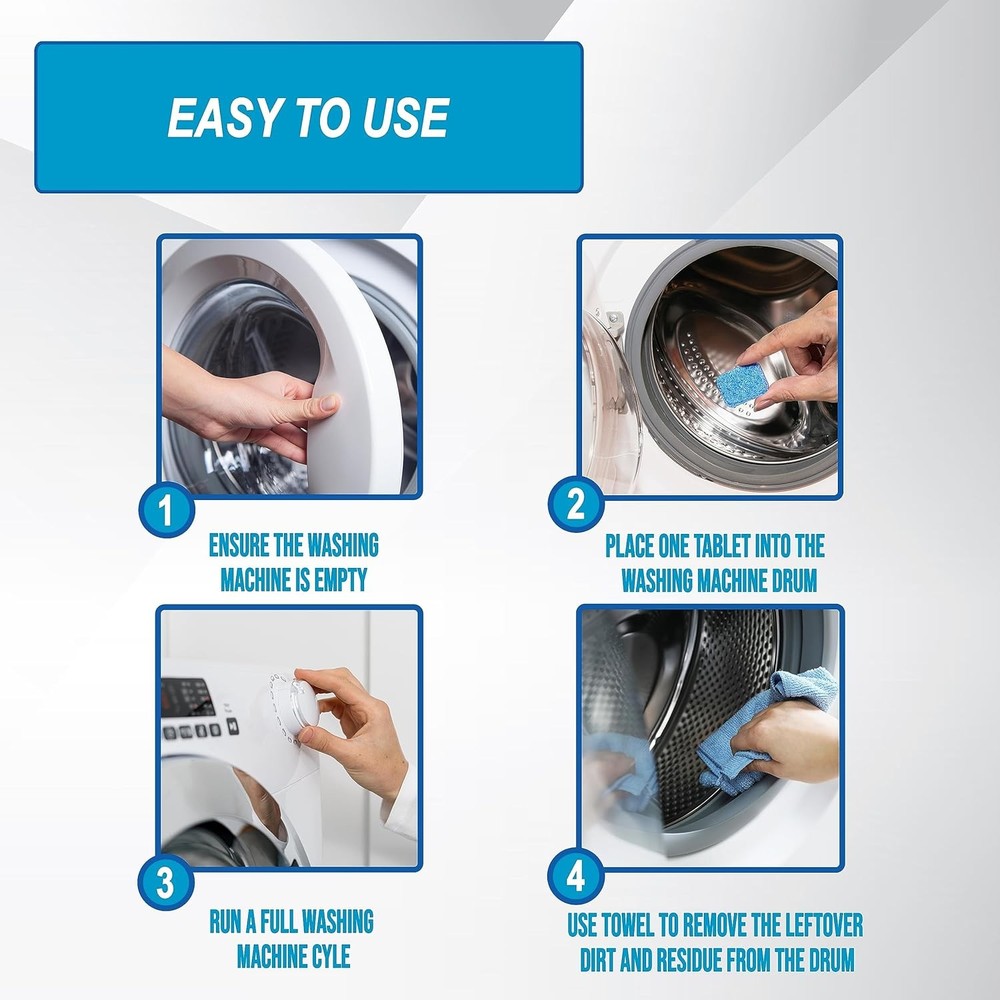 EASY TO USE

1

ENSURE THE WASHING MACHINE IS EMPTY

2

PLACE ONE TABLET INTO THE WASHING MACHINE DRUM

3

RUN A FULL WASHING MACHINE CYLE

4

USE TOWEL TO REMOVE THE LEFTOVER DIRT AND RESIDUE FROM THE DRUM