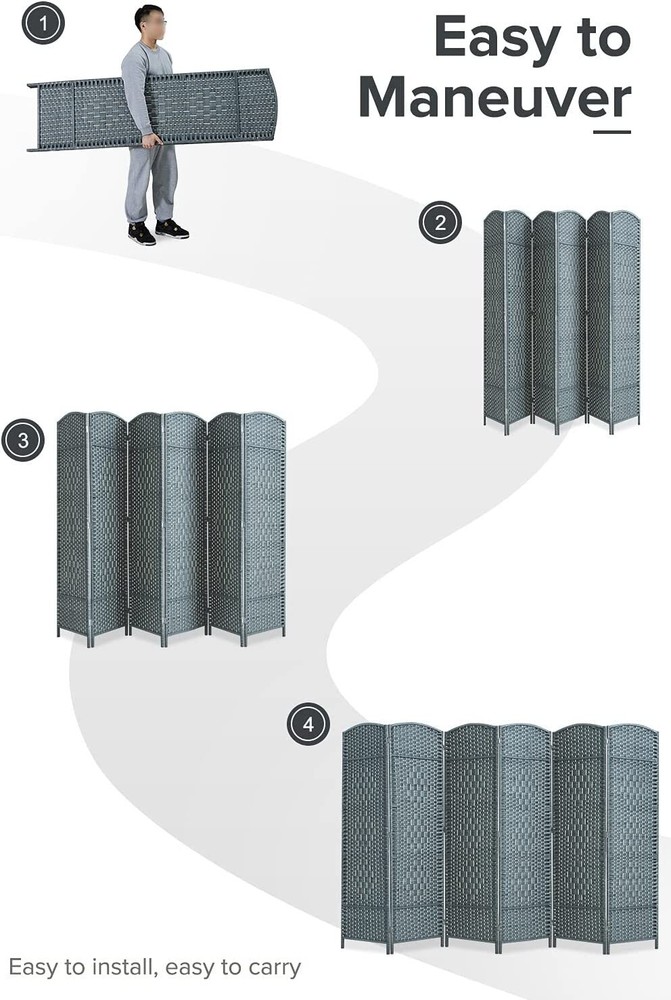 1

Easy to Maneuver

2

3

4

Easy to install, easy to carry