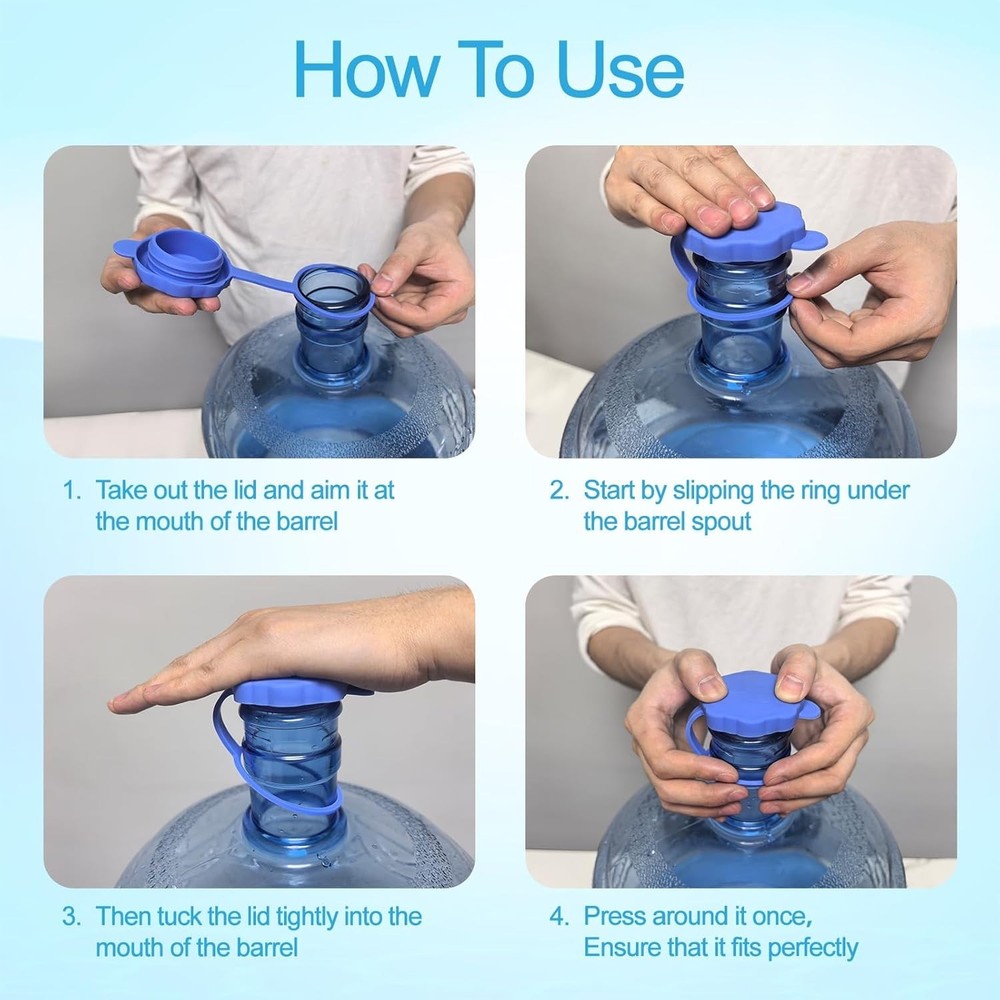 How To Use

1. Take out the lid and aim it at the mouth of the barrel

2. Start by slipping the ring under the barrel spout

3. Then tuck the lid tightly into the mouth of the barrel

4. Press around it once, Ensure that it fits perfectly