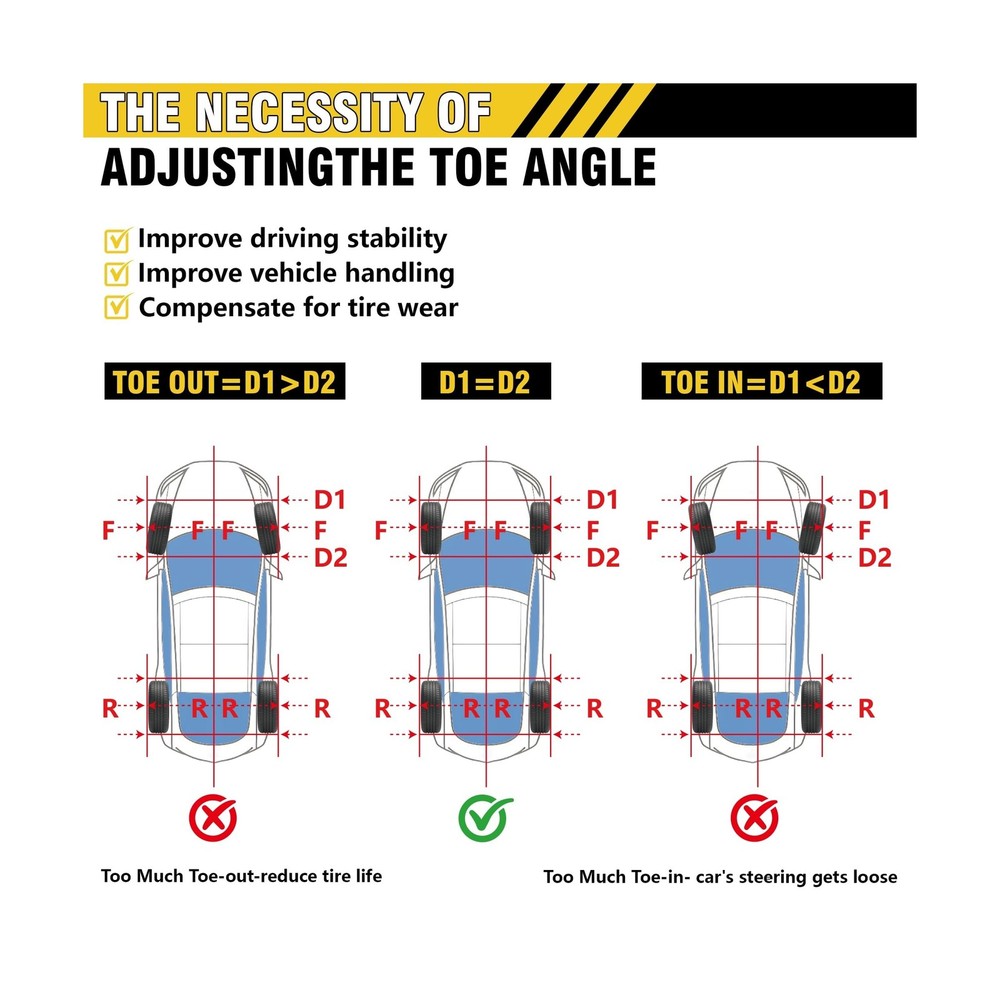 THE NECESSITY OF
ADJUSTINGTHE TOE ANGLE

Improve driving stability
Improve vehicle handling
Compensate for tire wear

TOE OUT=D1>D2

D1
F F F F
D2

R R R R

Too Much Toe-out-reduce tire life

D1=D2

D1
F F F F
D2

R R R R

TOE IN=D1<D2

D1
F F F F
D2

R R R R

Too Much Toe-in- car's steering gets loose