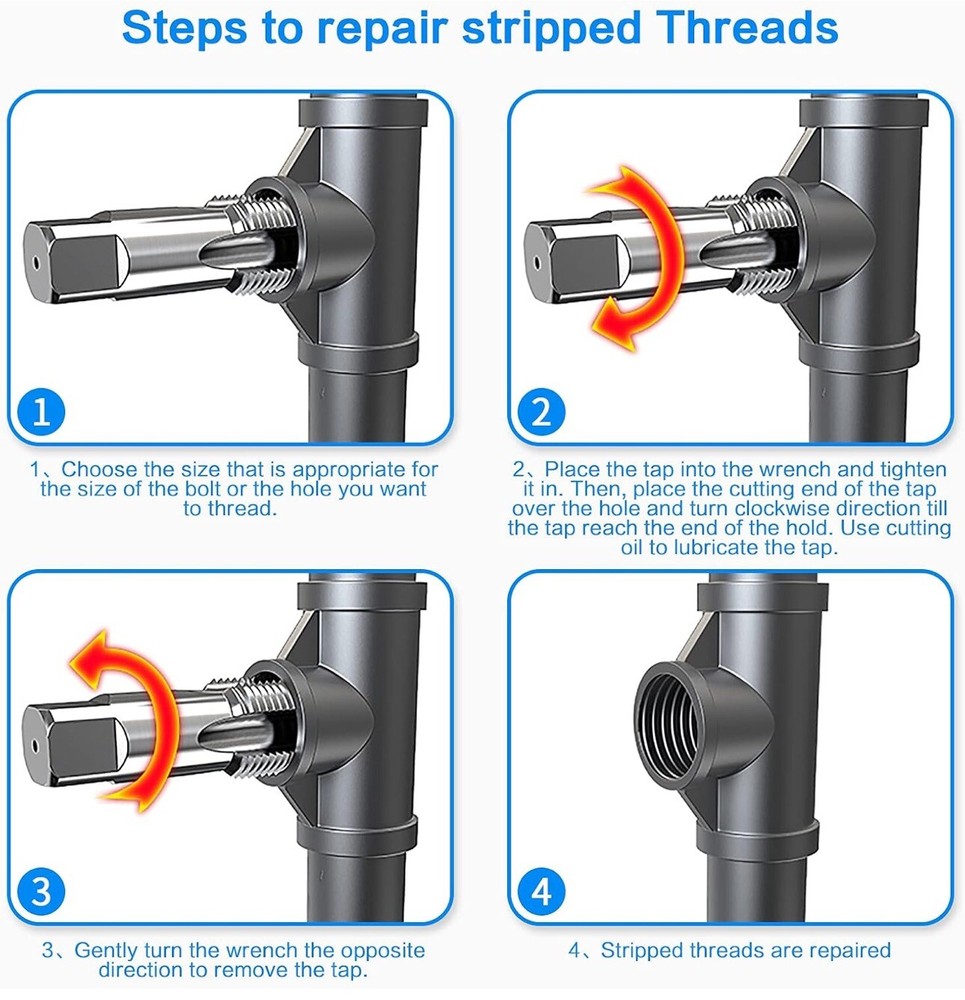 Steps to repair stripped Threads

1

1、Choose the size that is appropriate for the size of the bolt or the hole you want to thread.

2

2、Place the tap into the wrench and tighten it in. Then, place the cutting end of the tap over the hole and turn clockwise direction till the tap reach the end of the hold. Use cutting oil to lubricate the tap.

3

3、Gently turn the wrench the opposite direction to remove the tap.

4

4、Stripped threads are repaired