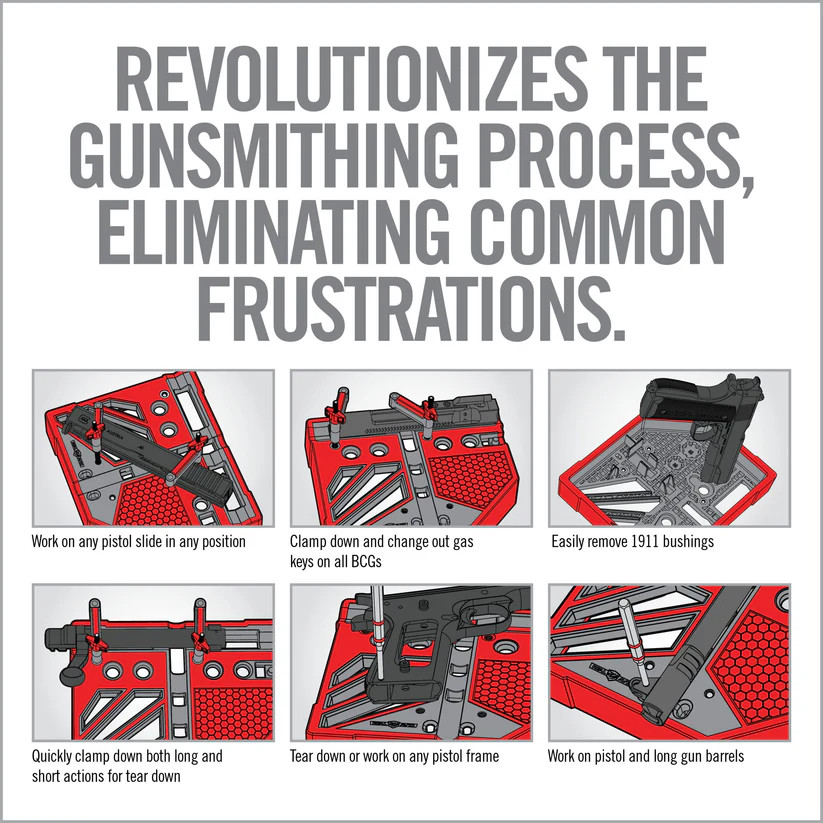 REVOLUTIONIZES THE GUNSMITHING PROCESS, ELIMINATING COMMON FRUSTRATIONS.

Work on any pistol slide in any position

Clamp down and change out gas keys on all BCGs

Easily remove 1911 bushings

Quickly clamp down both long and short actions for tear down

Tear down or work on any pistol frame

Work on pistol and long gun barrels