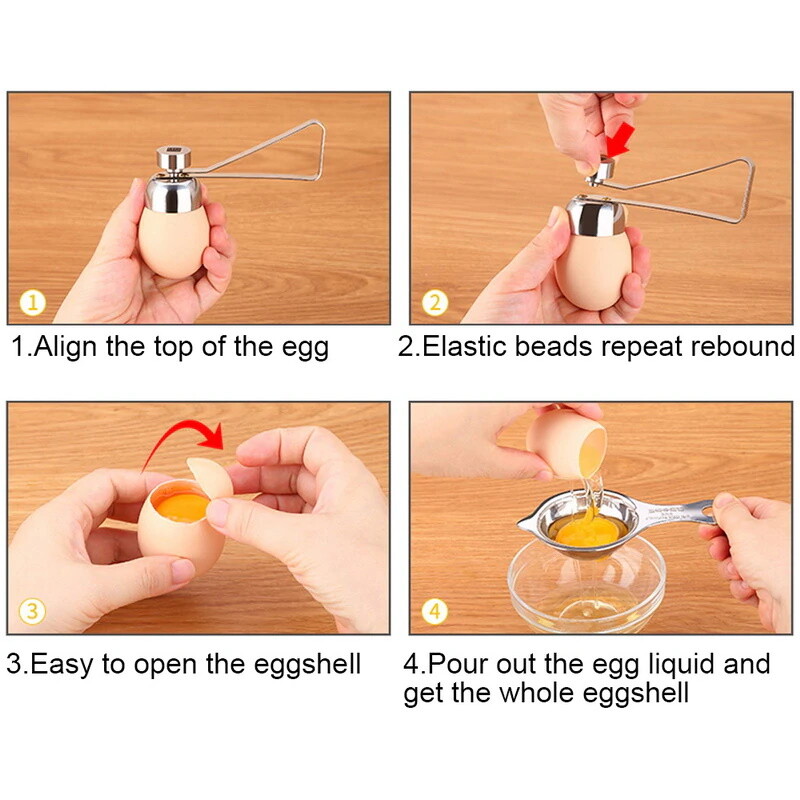 1

1.Align the top of the egg

2

2.Elastic beads repeat rebound

3

3.Easy to open the eggshell

4

4.Pour out the egg liquid and get the whole eggshell