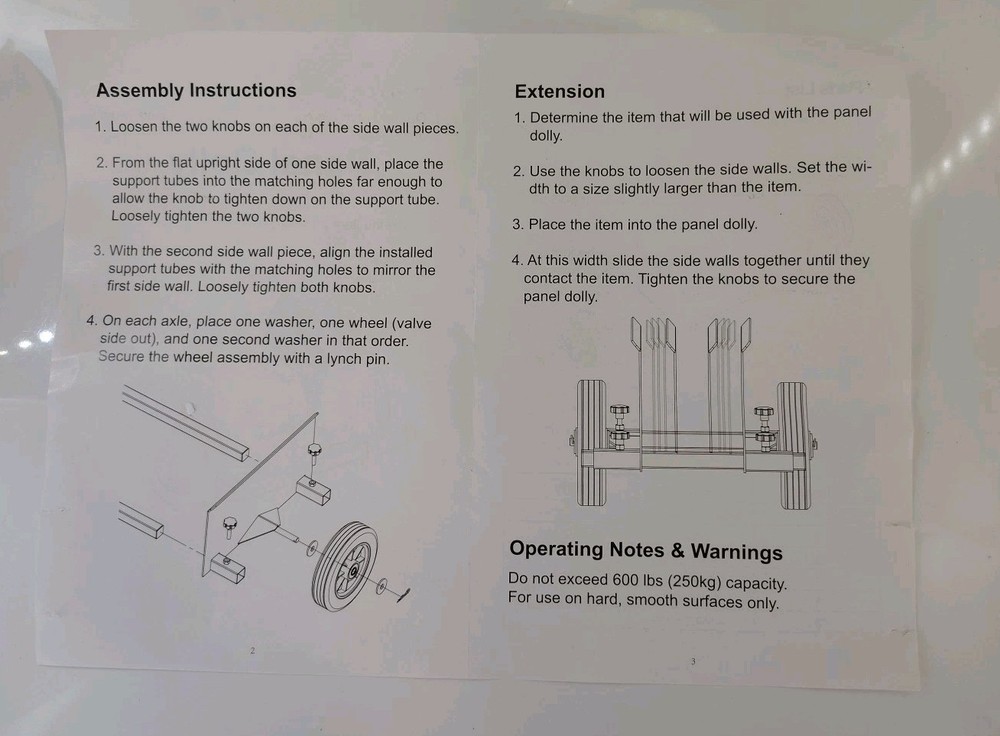 Assembly Instructions

1. Loosen the two knobs on each of the side wall pieces.

2. From the flat upright side of one side wall, place the support tubes into the matching holes far enough to allow the knob to tighten down on the support tube. Loosely tighten the two knobs.

3. With the second side wall piece, align the installed support tubes with the matching holes to mirror the first side wall. Loosely tighten both knobs.

4. On each axle, place one washer, one wheel (valve side out), and one second washer in that order. Secure the wheel assembly with a lynch pin.

2

Extension

1. Determine the item that will be used with the panel dolly.

2. Use the knobs to loosen the side walls. Set the width to a size slightly larger than the item.

3. Place the item into the panel dolly.

4. At this width slide the side walls together until they contact the item. Tighten the knobs to secure the panel dolly.

Operating Notes & Warnings

Do not exceed 600 lbs (250kg) capacity.
For use on hard, smooth surfaces only.

3