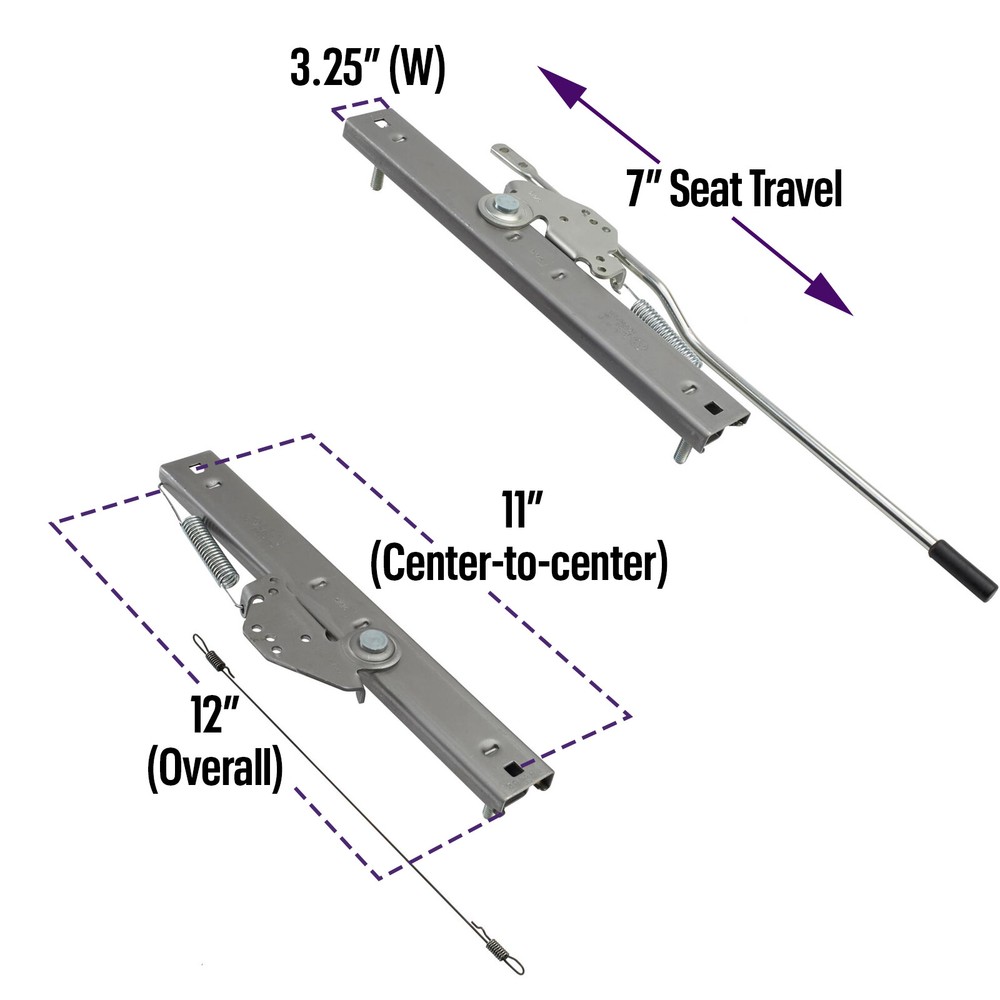 3.25" (W)

7" Seat Travel

11"
(Center-to-center)

12"
(Overall)