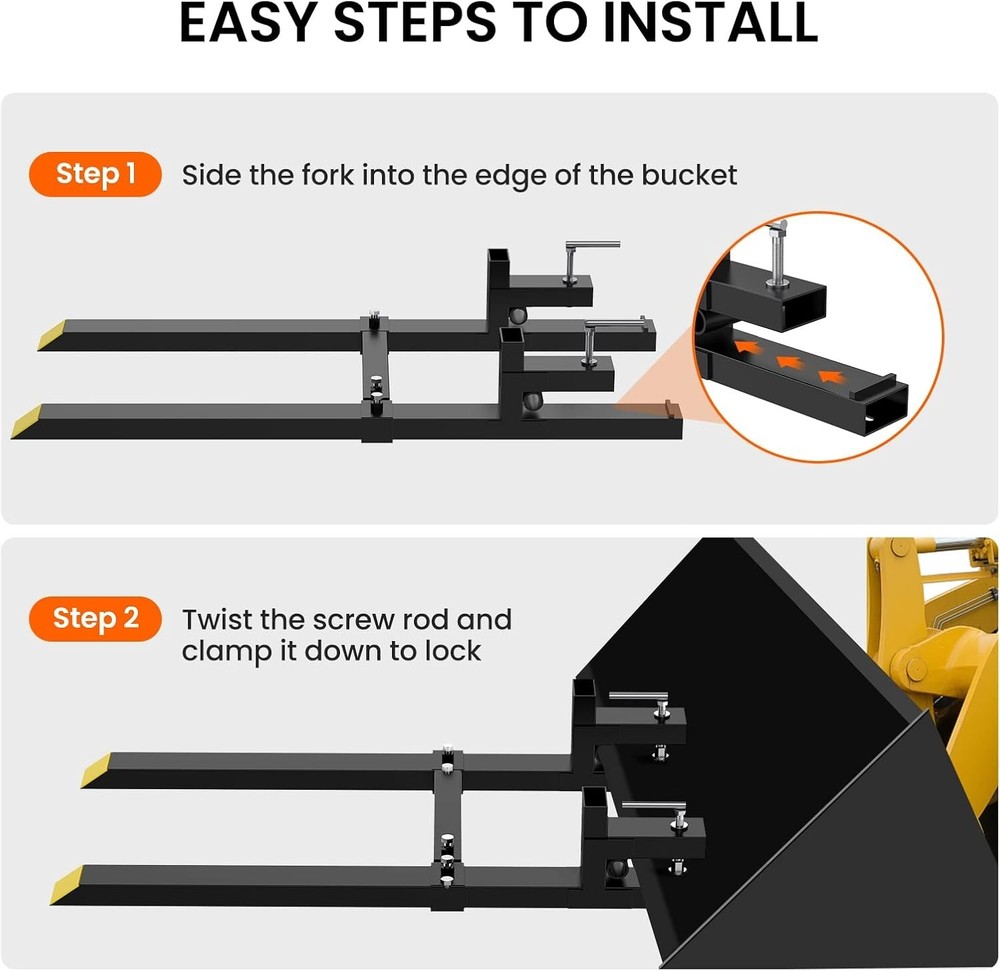 EASY STEPS TO INSTALL

Step 1 Side the fork into the edge of the bucket

Step 2 Twist the screw rod and clamp it down to lock