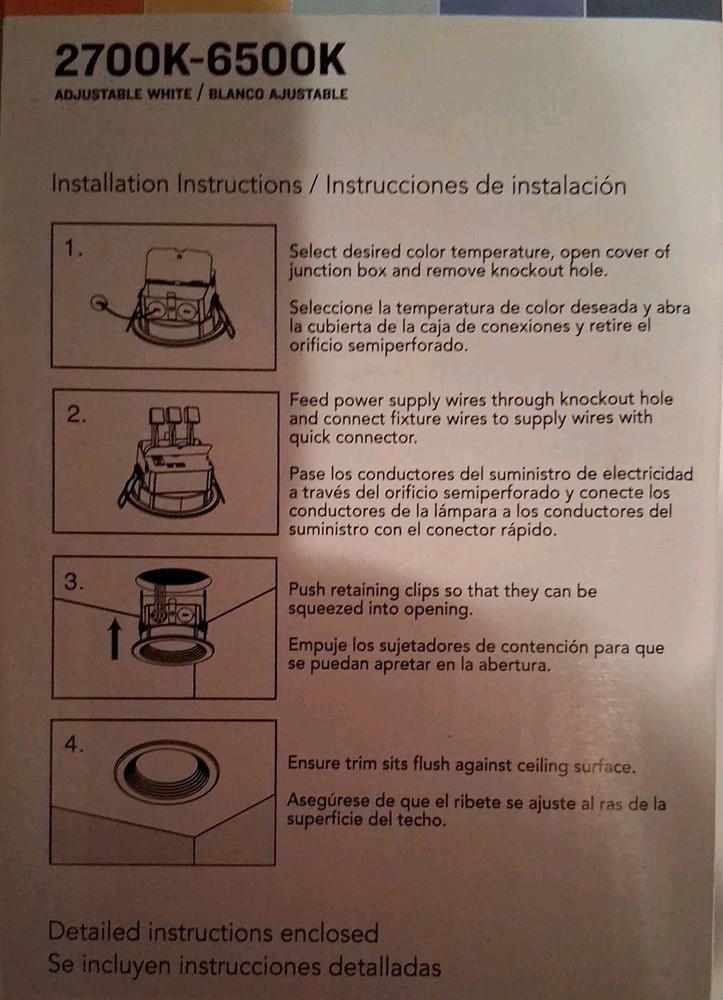 2700K-6500K
ADJUSTABLE WHITE / BLANCO AJUSTABLE

Installation Instructions / Instrucciones de instalación

1.

Select desired color temperature, open cover of junction box and remove knockout hole.

Seleccione la temperatura de color deseada y abra la cubierta de la caja de conexiones y retire el orificio semiperforado.

2.

Feed power supply wires through knockout hole and connect fixture wires to supply wires with quick connector.

Pase los conductores del suministro de electricidad a través del orificio semiperforado y conecte los conductores de la lámpara a los conductores del suministro con el conector rápido.

3.

Push retaining clips so that they can be squeezed into opening.

Empuje los sujetadores de contención para que se puedan apretar en la abertura.

4.

Ensure trim sits flush against ceiling surface.

Asegúrese de que el ribete se ajuste al ras de la superficie del techo.

Detailed instructions enclosed
Se incluyen instrucciones detalladas