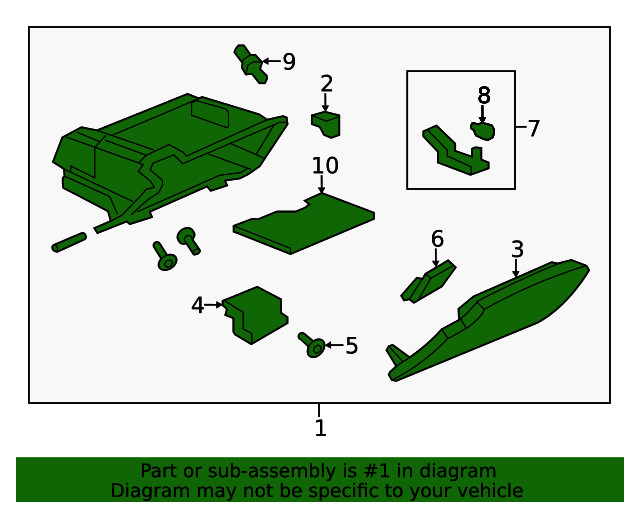 9
2
8
7
10
6
3
4
5
1

Part or sub-assembly is #1 in diagram
Diagram may not be specific to your vehicle