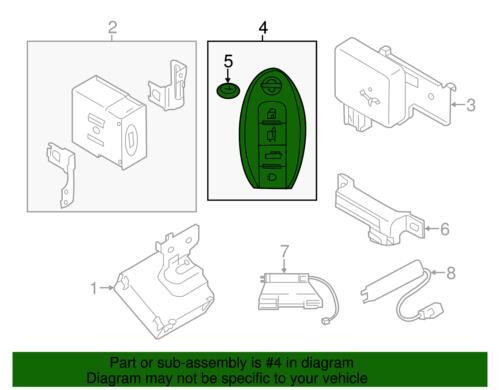 2
4
5
3
6
7
8
1

Part or sub-assembly is #4 in diagram
Diagram may not be specific to your vehicle