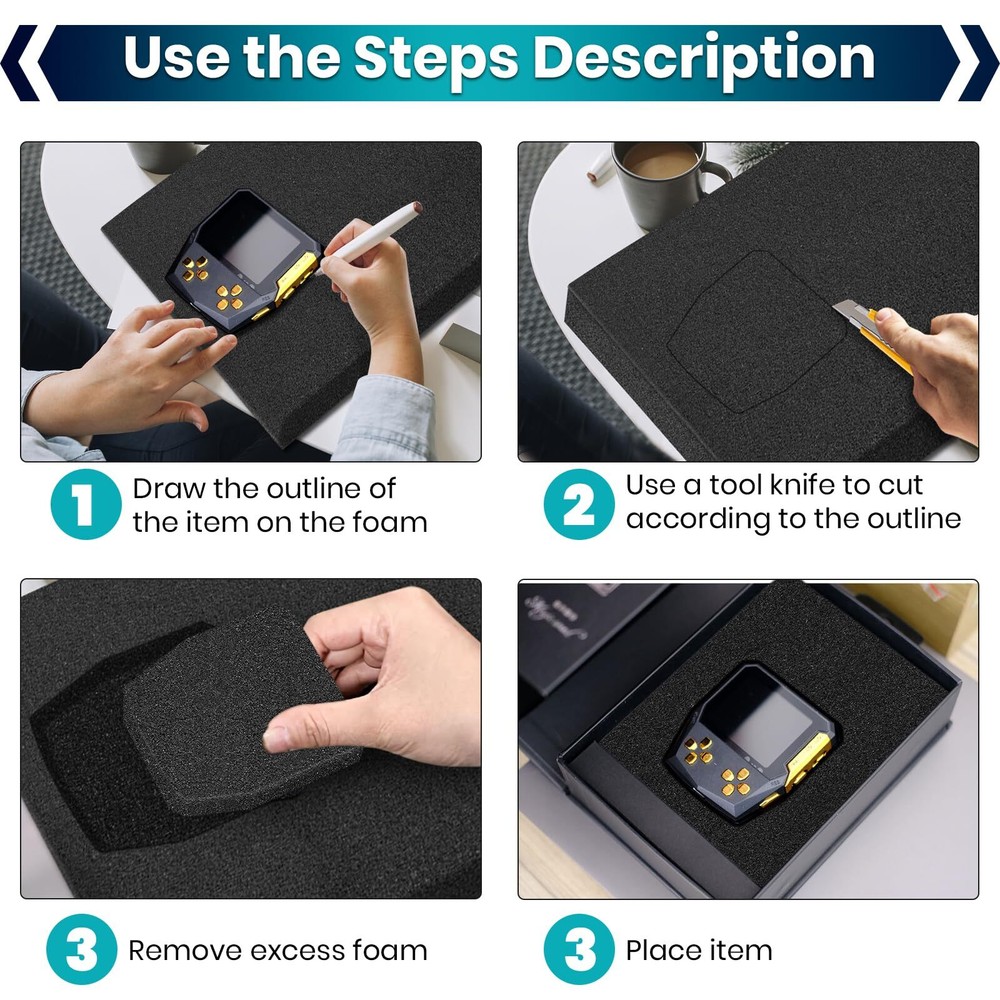 Use the Steps Description

1 Draw the outline of the item on the foam

2 Use a tool knife to cut according to the outline

3 Remove excess foam

3 Place item