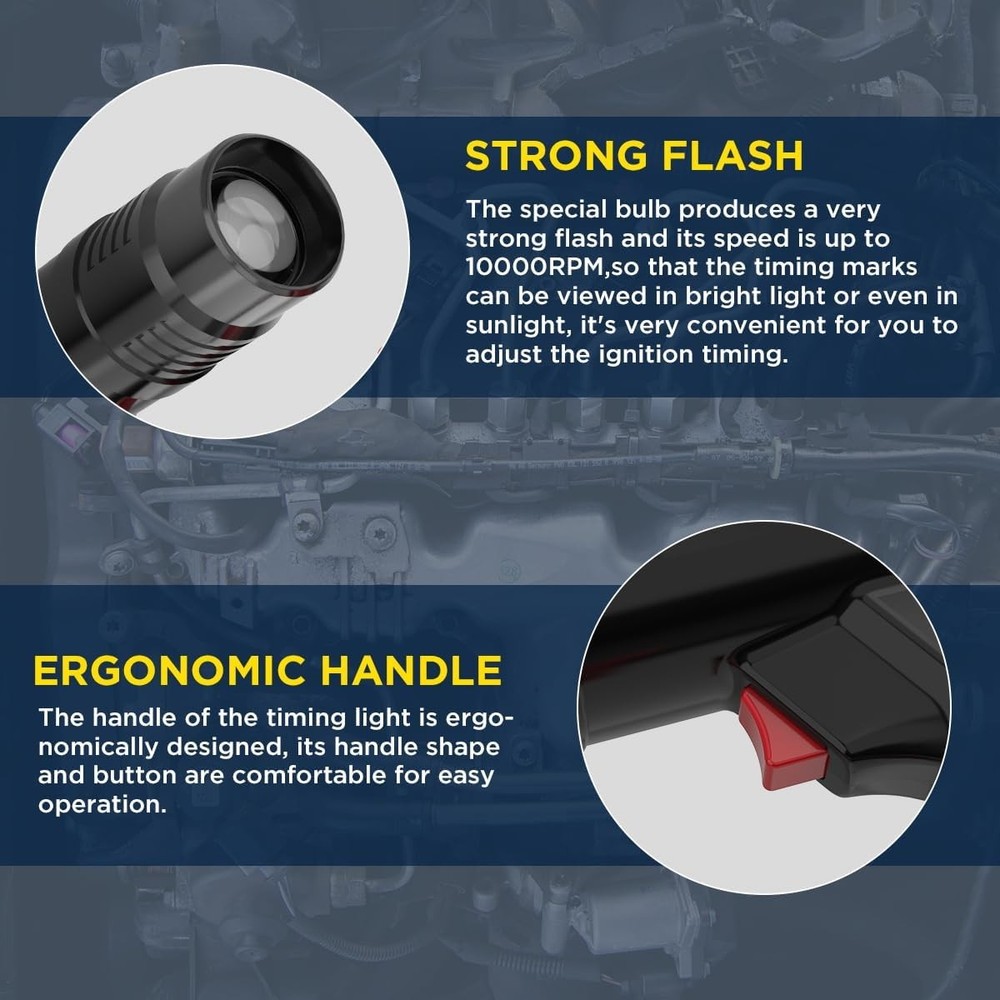 STRONG FLASH

The special bulb produces a very strong flash and its speed is up to 10000RPM,so that the timing marks can be viewed in bright light or even in sunlight, it's very convenient for you to adjust the ignition timing.

ERGONOMIC HANDLE

The handle of the timing light is ergonomically designed, its handle shape and button are comfortable for easy operation.