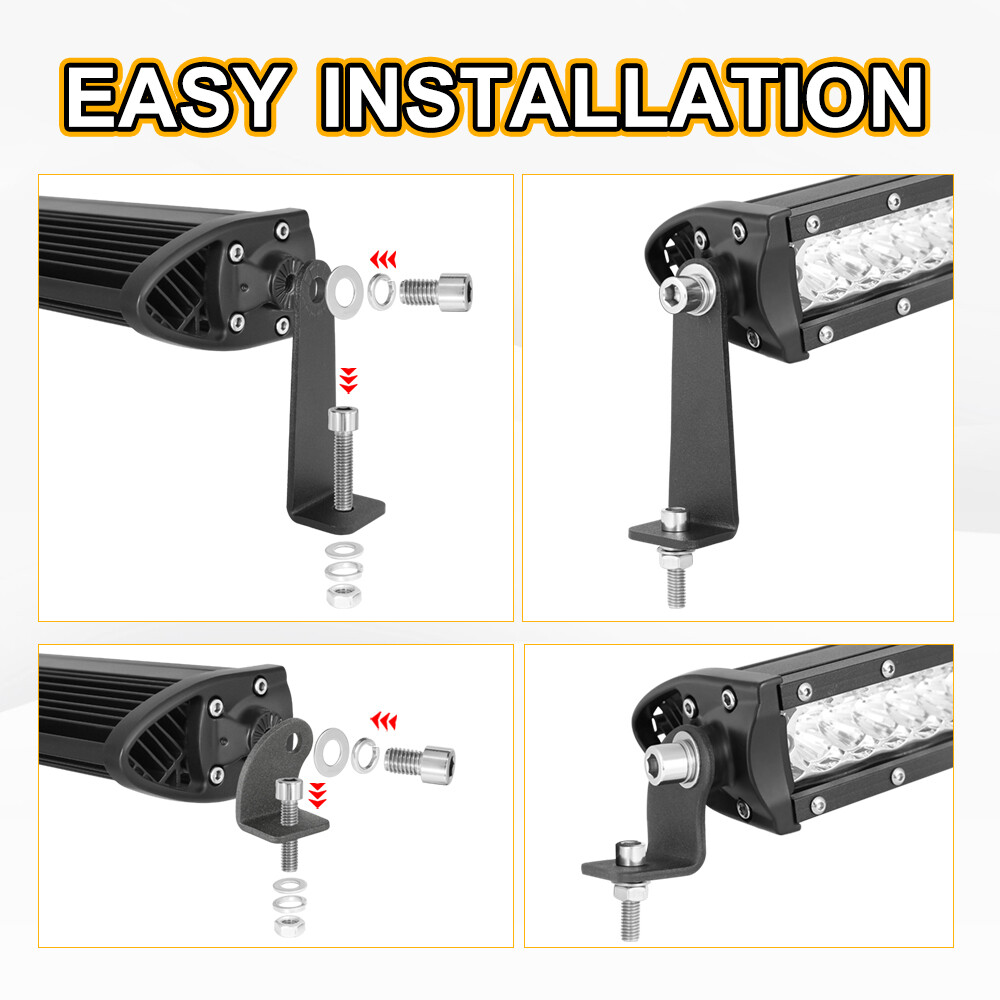 EASY INSTALLATION