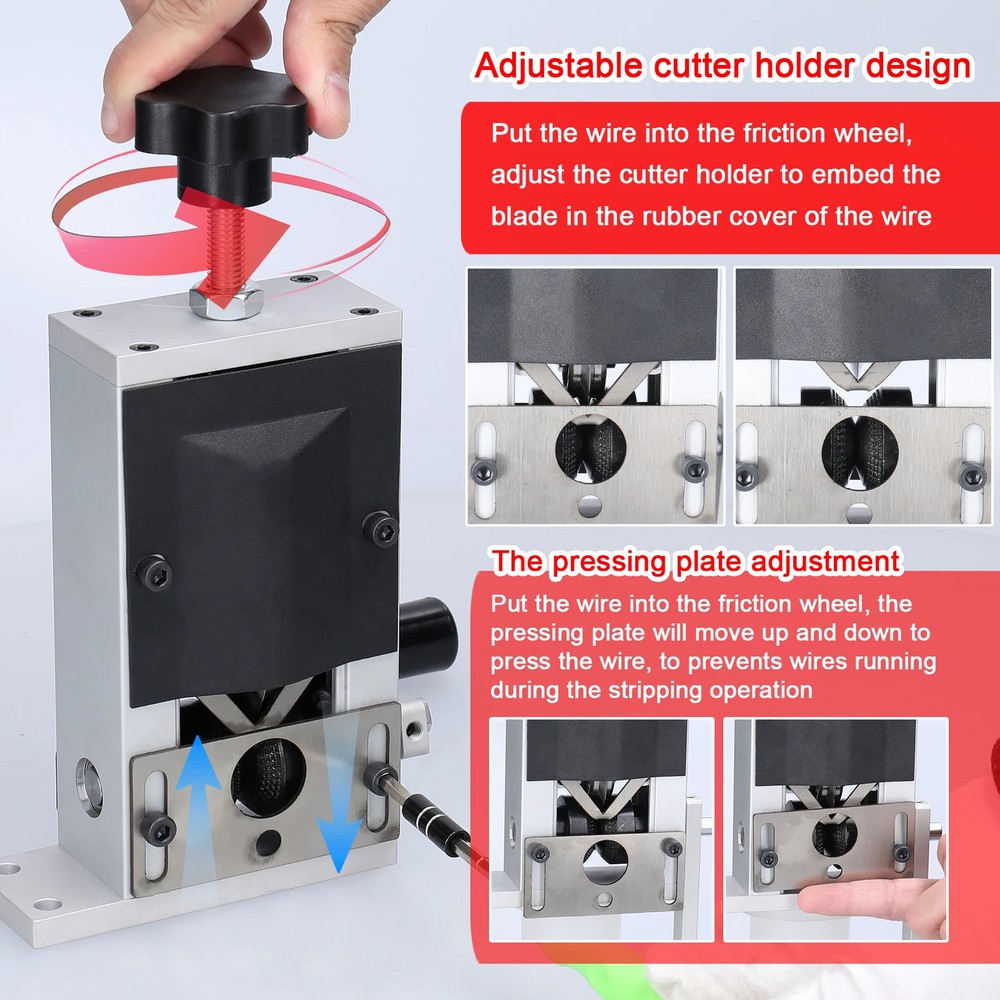 Adjustable cutter holder design

Put the wire into the friction wheel, adjust the cutter holder to embed the blade in the rubber cover of the wire

The pressing plate adjustment

Put the wire into the friction wheel, the pressing plate will move up and down to press the wire, to prevents wires running during the stripping operation