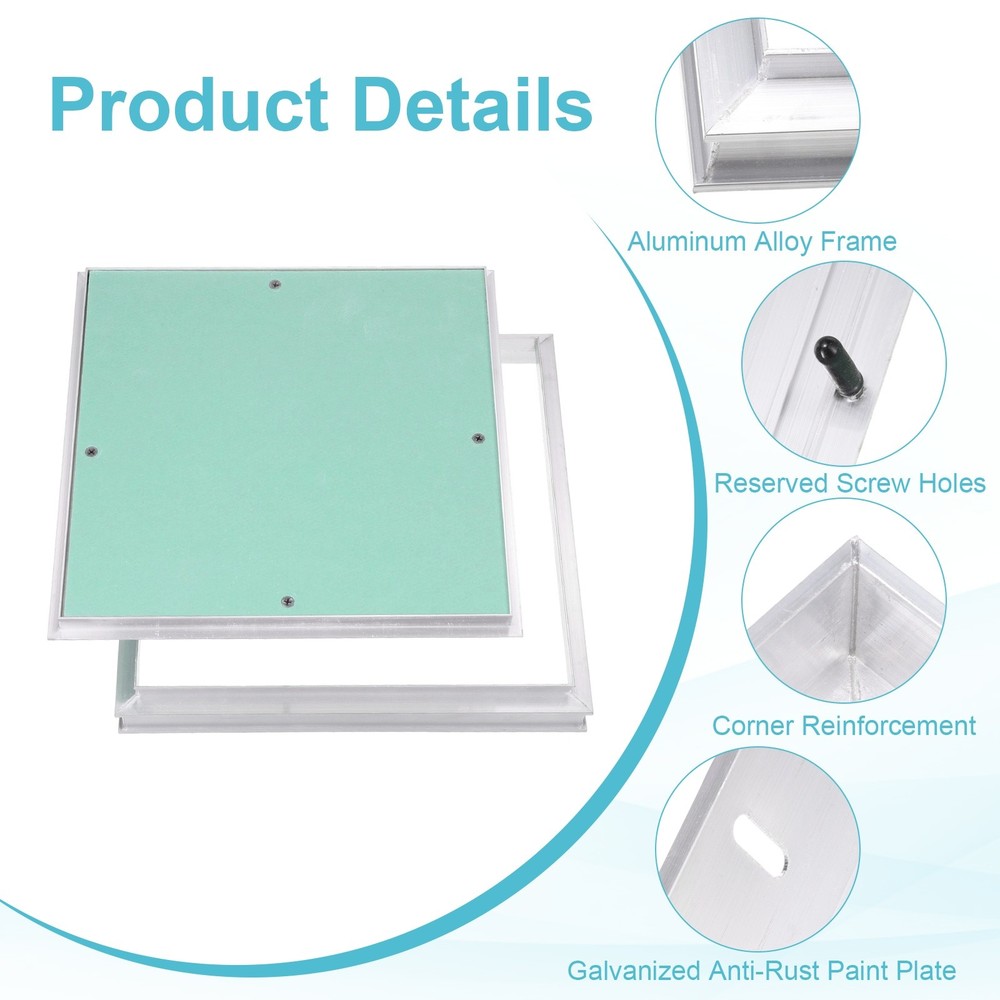 Product Details

Aluminum Alloy Frame

Reserved Screw Holes

Corner Reinforcement

Galvanized Anti-Rust Paint Plate