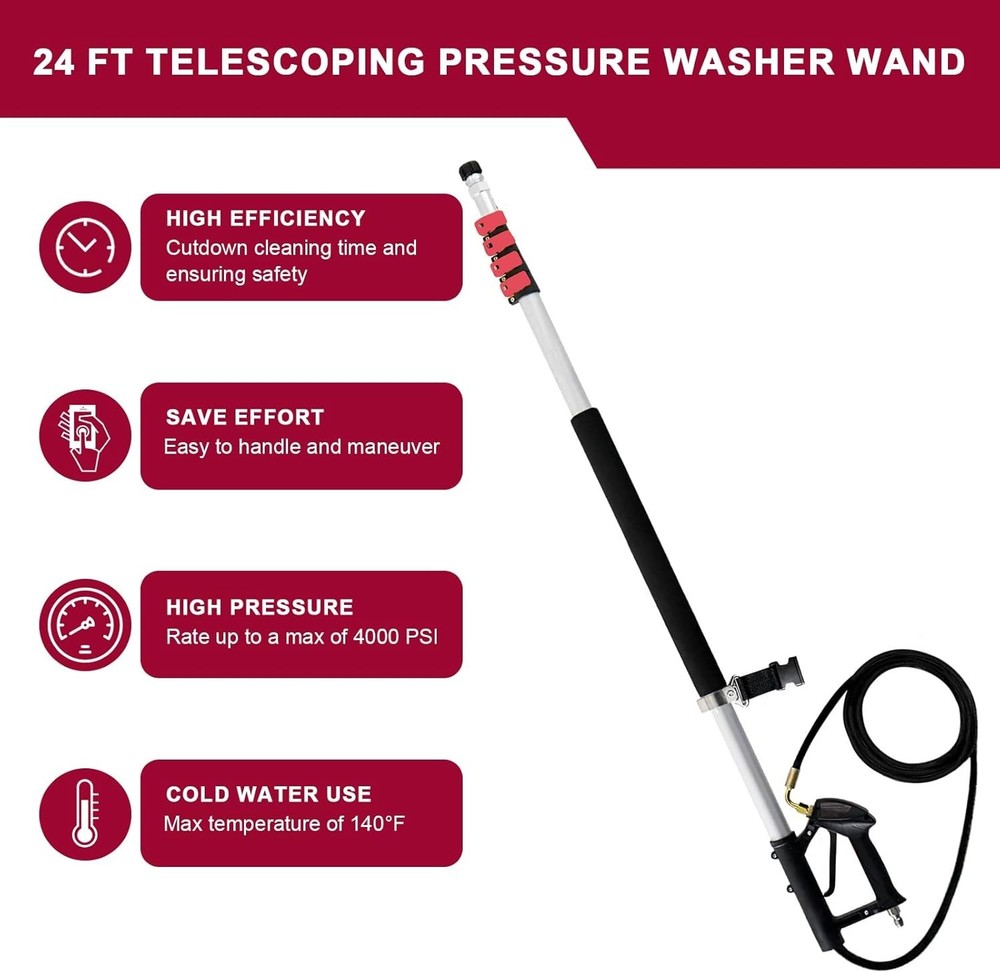 24 FT TELESCOPING PRESSURE WASHER WAND

HIGH EFFICIENCY
Cutdown cleaning time and ensuring safety

SAVE EFFORT
Easy to handle and maneuver

HIGH PRESSURE
Rate up to a max of 4000 PSI

COLD WATER USE
Max temperature of 140°F