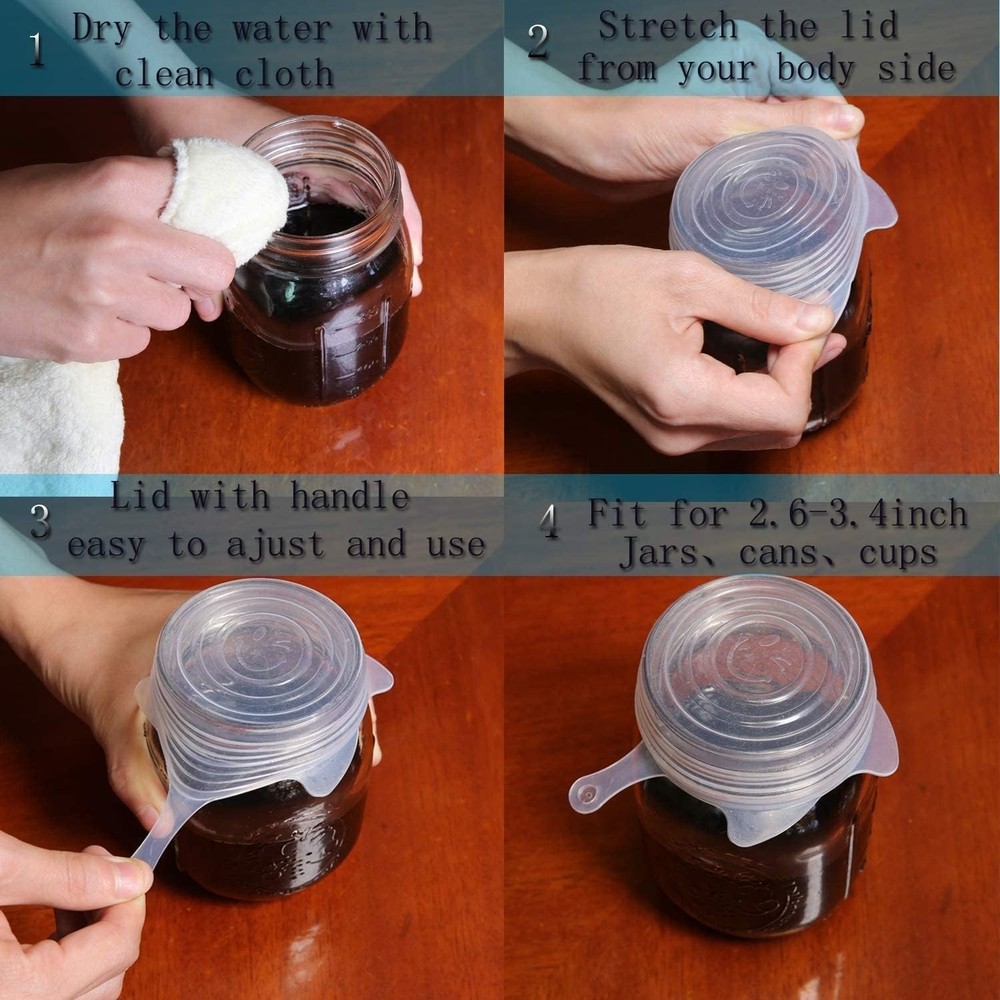 1 Dry the water with clean cloth

2 Stretch the lid from your body side

3 Lid with handle easy to ajust and use

4 Fit for 2.6-3.4inch Jars、cans、cups