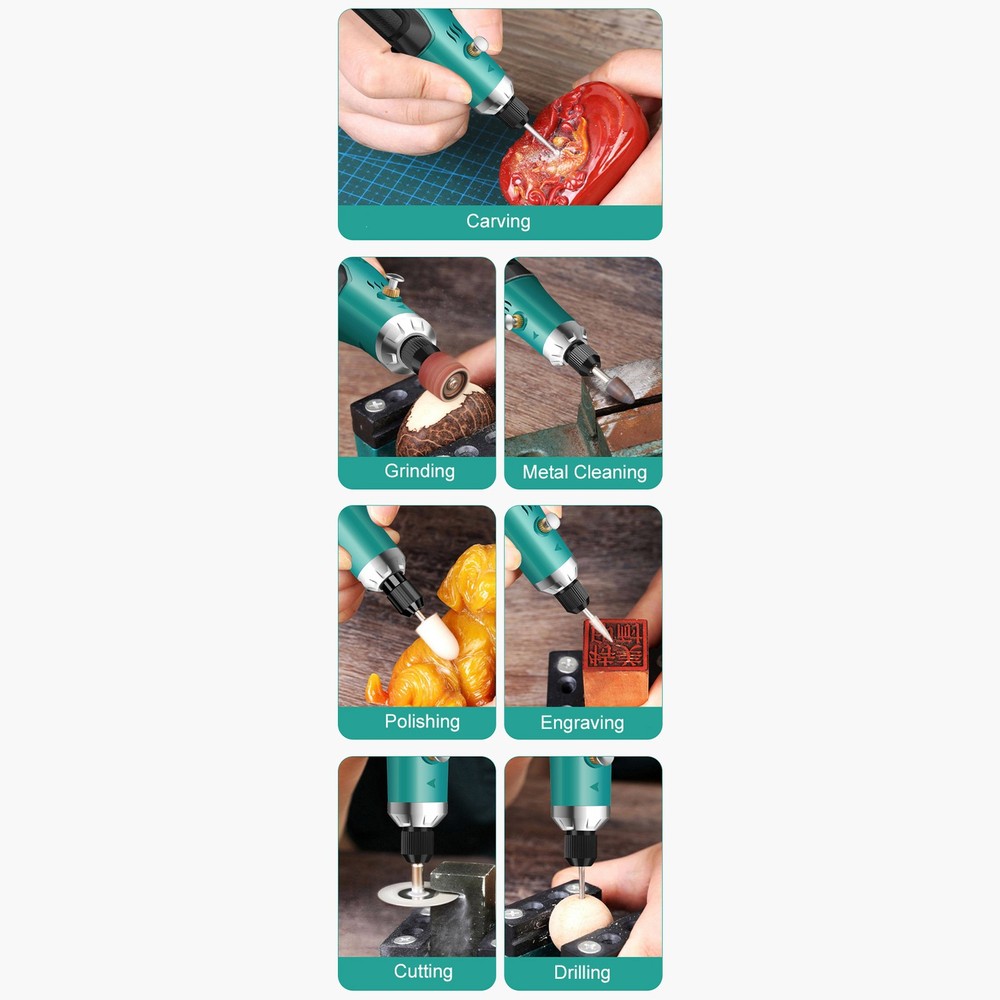 Carving

Grinding

Metal Cleaning

Polishing

Engraving

Cutting

Drilling