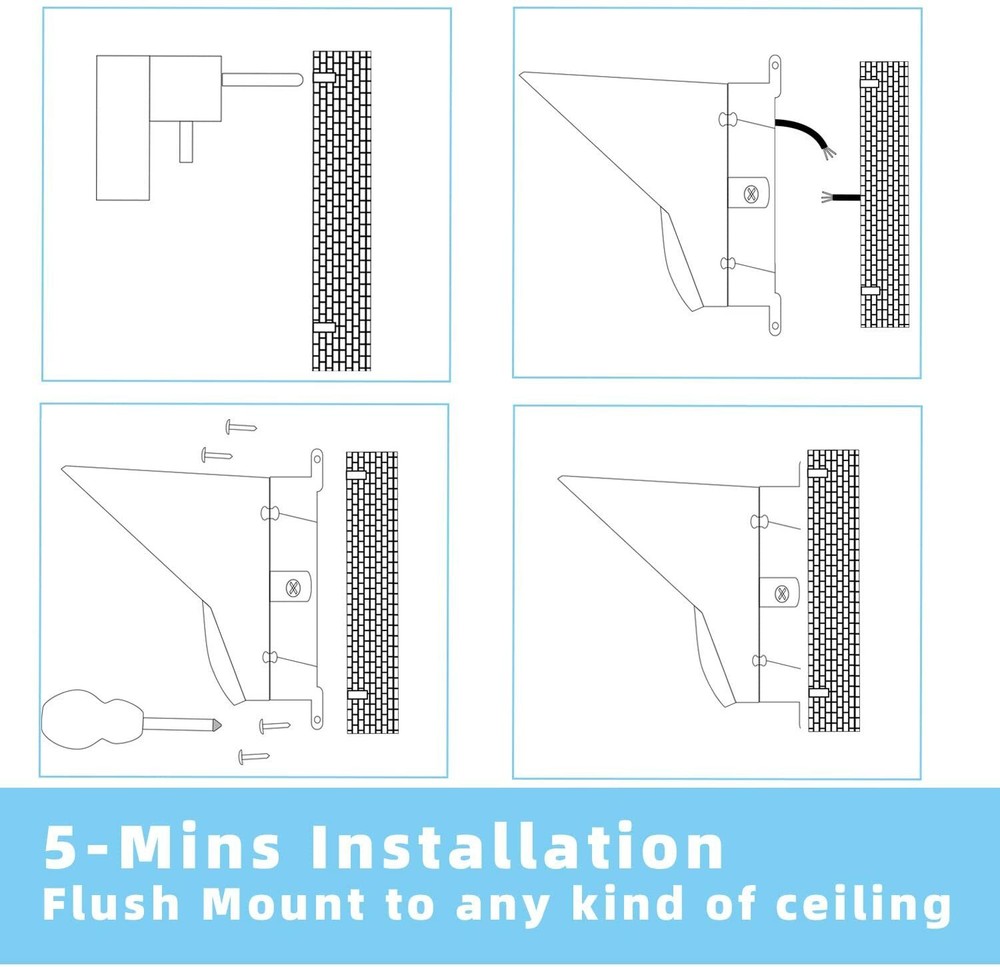 5-Mins Installation
Flush Mount to any kind of ceiling