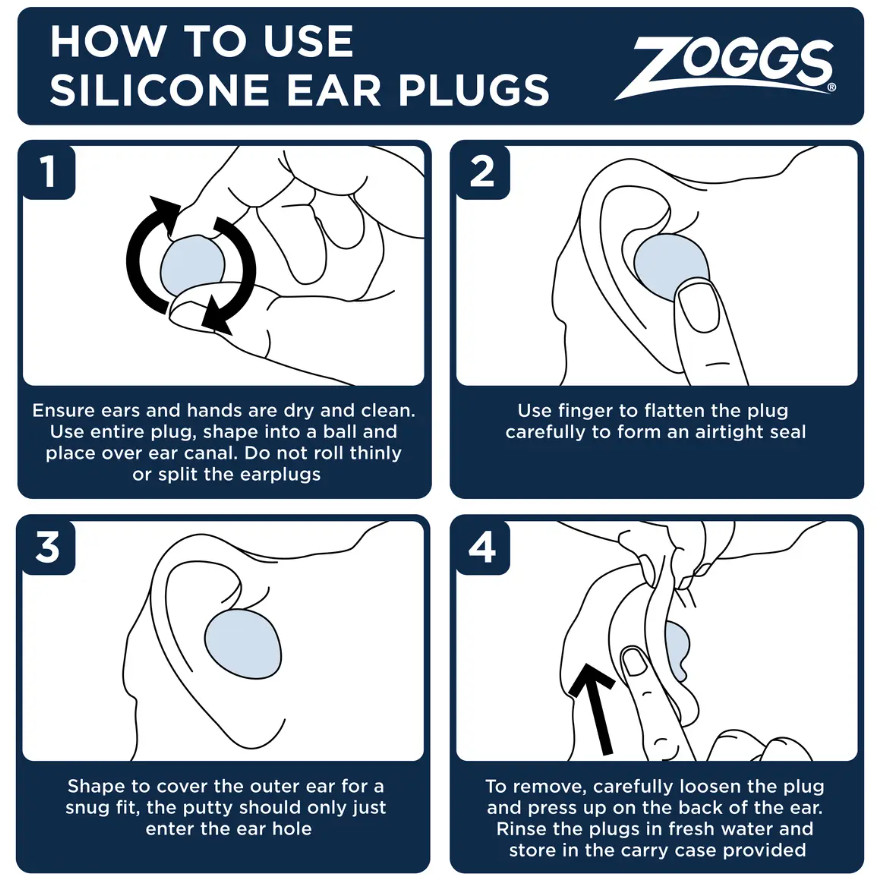 HOW TO USE
SILICONE EAR PLUGS

ZOGGS®

1

Ensure ears and hands are dry and clean. Use entire plug, shape into a ball and place over ear canal. Do not roll thinly or split the earplugs

2

Use finger to flatten the plug carefully to form an airtight seal

3

Shape to cover the outer ear for a snug fit, the putty should only just enter the ear hole

4

To remove, carefully loosen the plug and press up on the back of the ear. Rinse the plugs in fresh water and store in the carry case provided