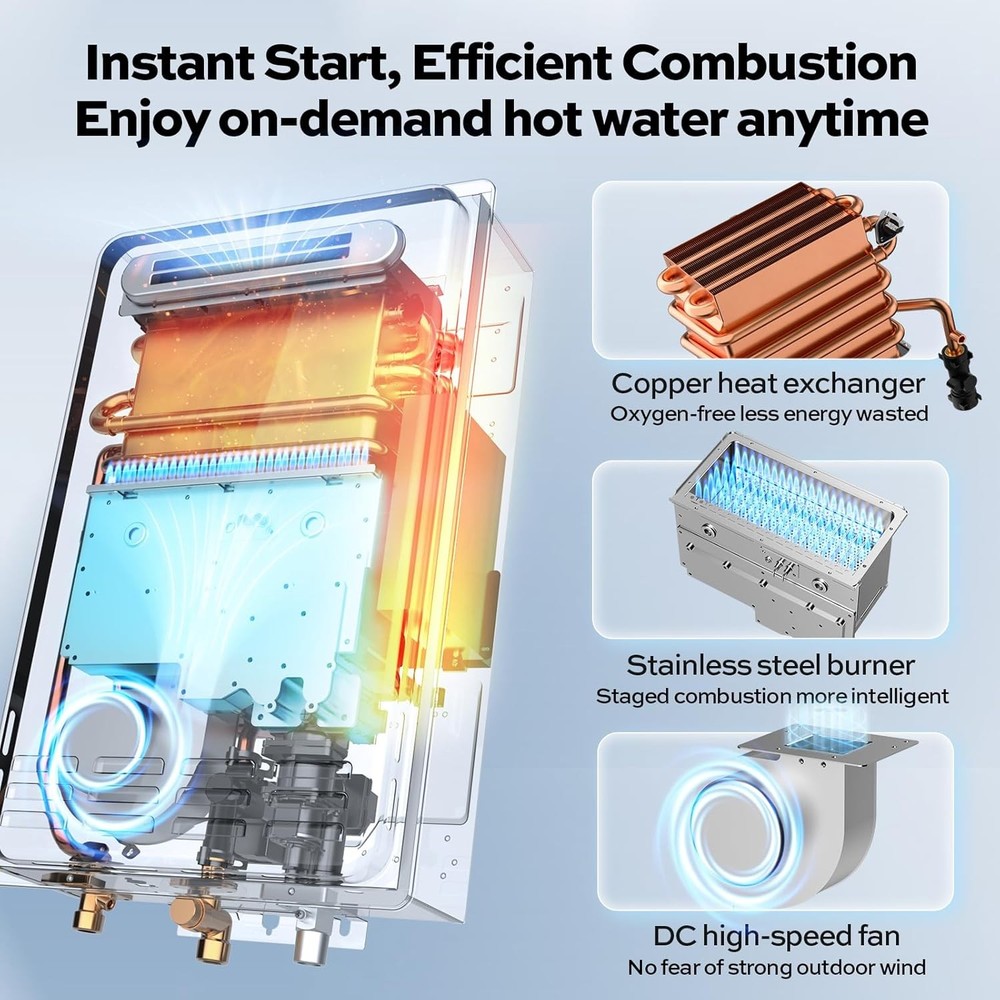 Instant Start, Efficient Combustion
Enjoy on-demand hot water anytime

Copper heat exchanger
Oxygen-free less energy wasted

Stainless steel burner
Staged combustion more intelligent

DC high-speed fan
No fear of strong outdoor wind