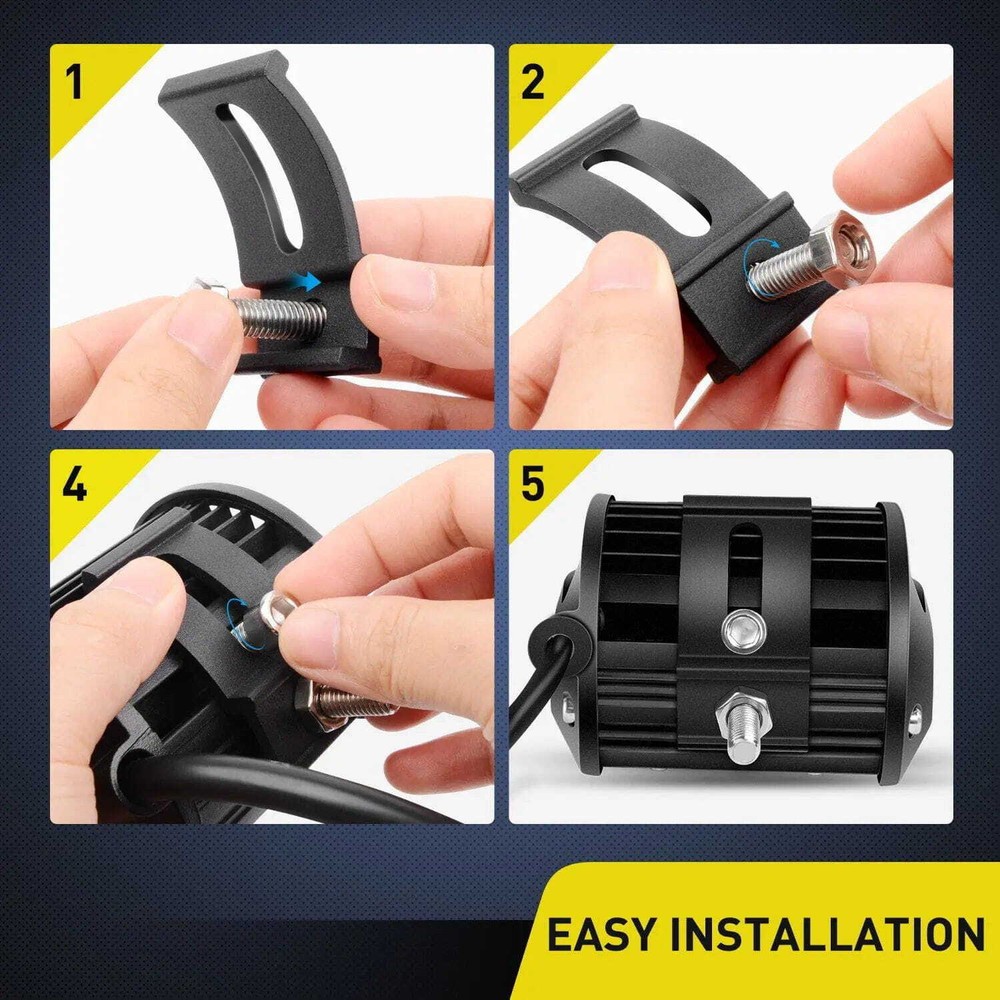 1

2

4

5

EASY INSTALLATION