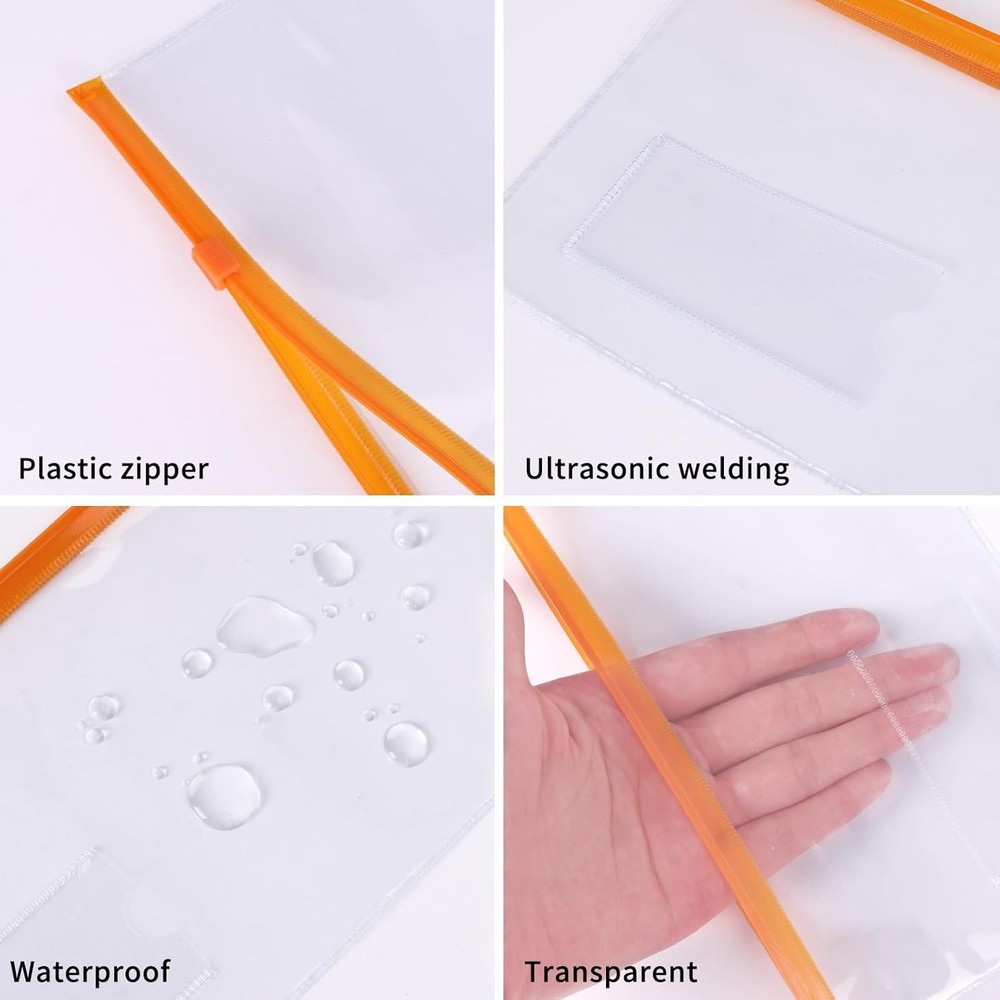 Plastic zipper

Ultrasonic welding

Waterproof

Transparent