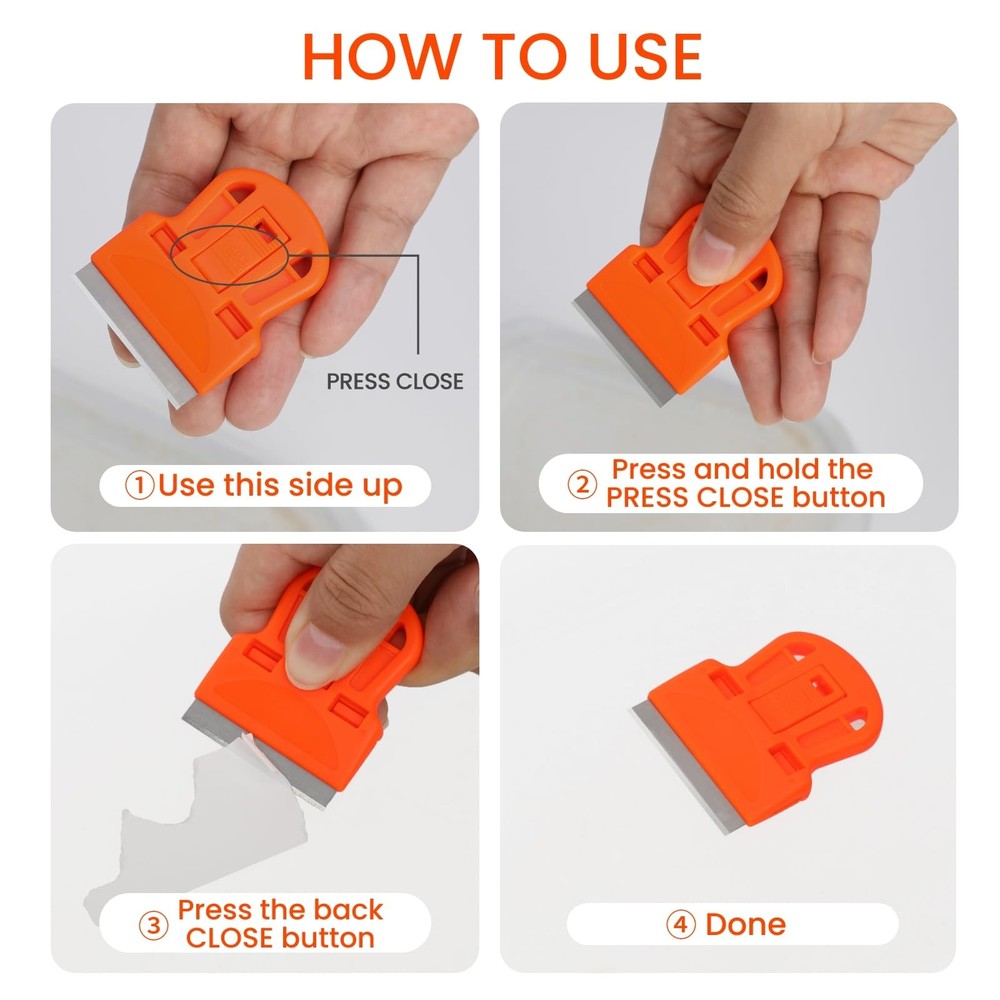 HOW TO USE

PRESS CLOSE

①Use this side up

② Press and hold the PRESS CLOSE button

③ Press the back CLOSE button

④ Done