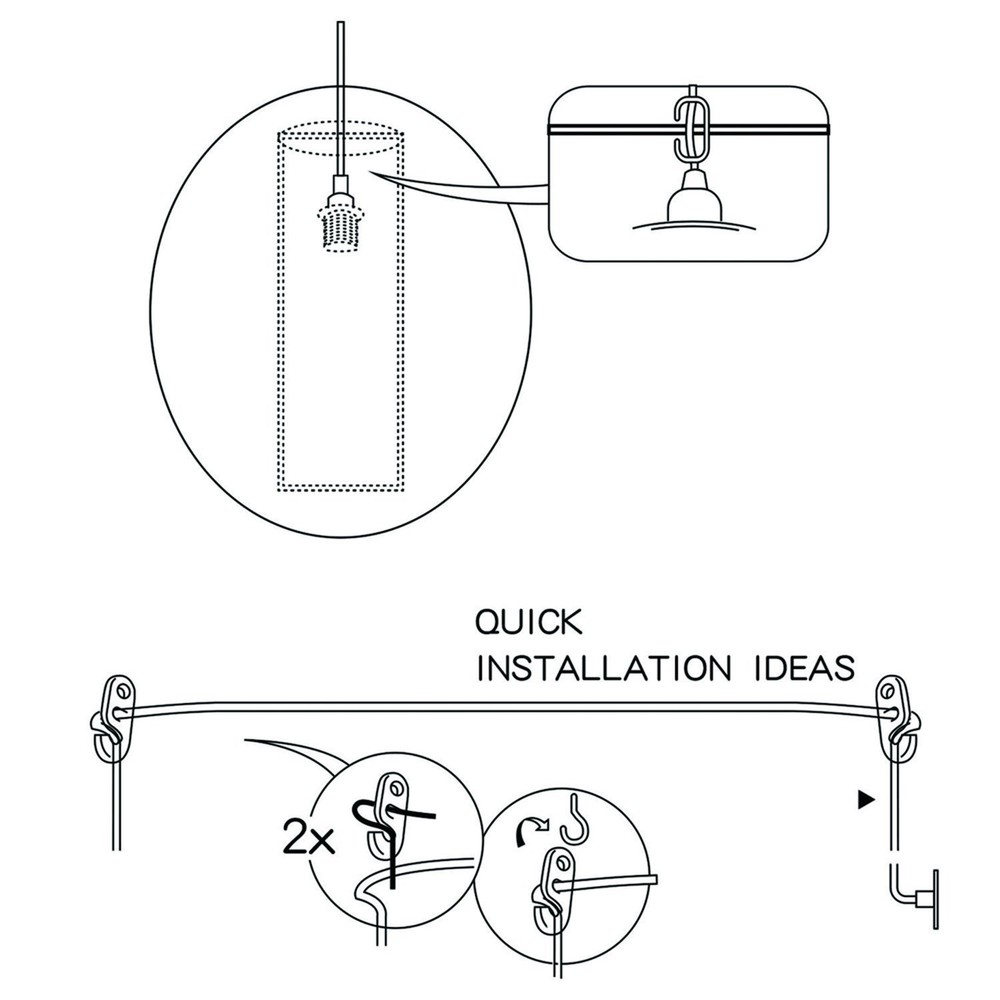 QUICK
INSTALLATION IDEAS

2x