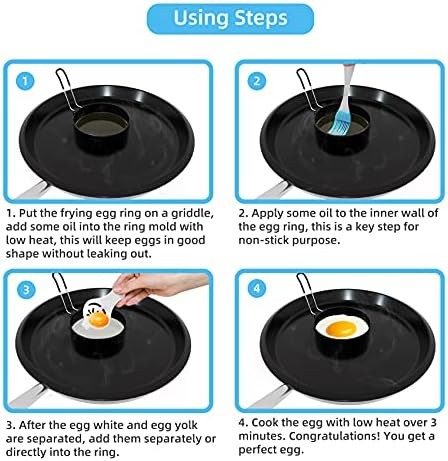 Using Steps

1

2

1. Put the frying egg ring on a griddle, add some oil into the ring mold with low heat, this will keep eggs in good shape without leaking out.

2. Apply some oil to the inner wall of the egg ring, this is a key step for non-stick purpose.

3

4

3. After the egg white and egg yolk are separated, add them separately or directly into the ring.

4. Cook the egg with low heat over 3 minutes. Congratulations! You get a perfect egg.