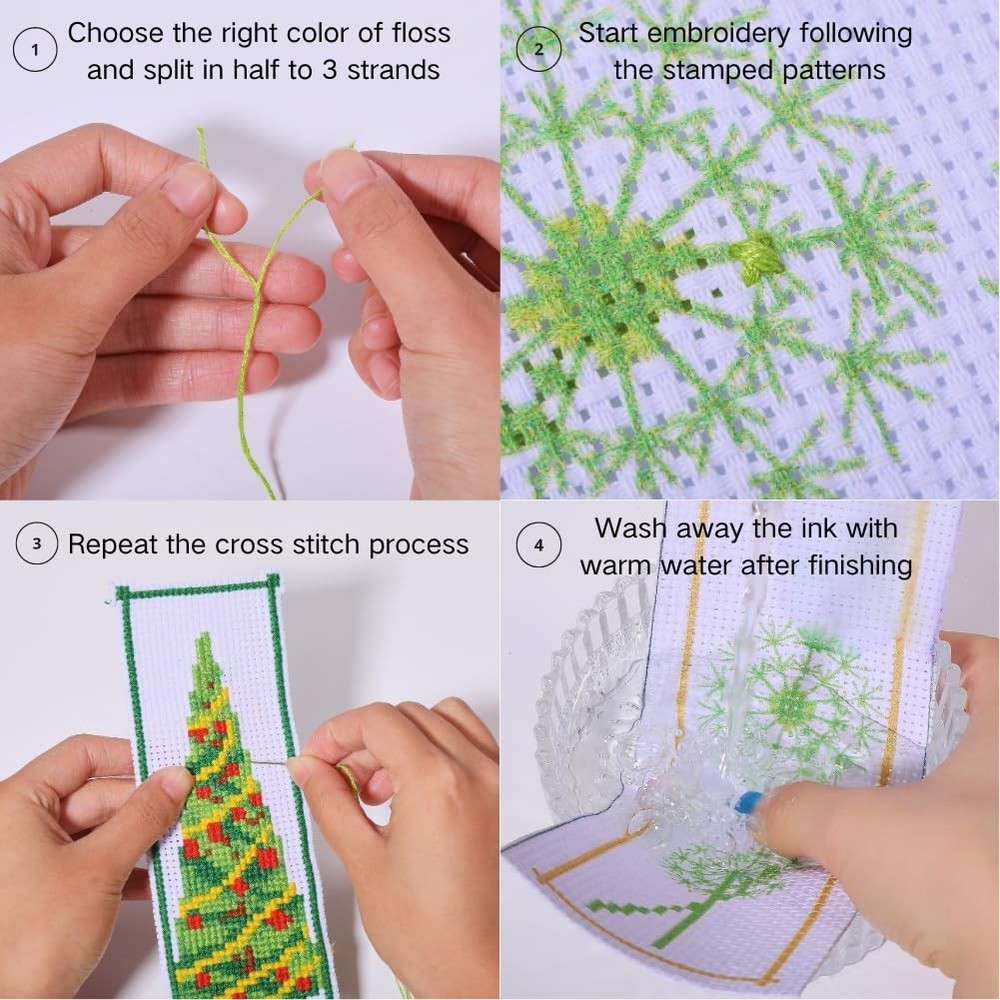 1 Choose the right color of floss and split in half to 3 strands

2 Start embroidery following the stamped patterns

3 Repeat the cross stitch process

4 Wash away the ink with warm water after finishing