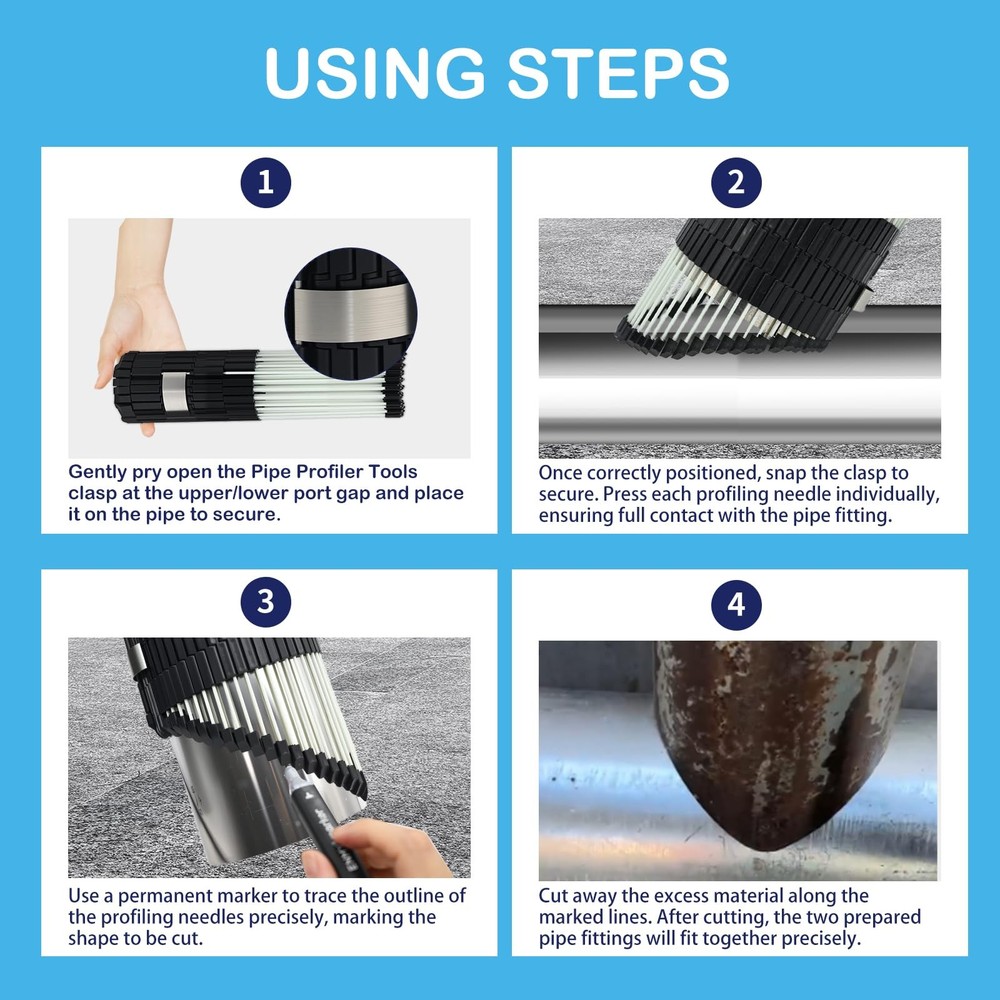 USING STEPS

1

Gently pry open the Pipe Profiler Tools clasp at the upper/lower port gap and place it on the pipe to secure.

2

Once correctly positioned, snap the clasp to secure. Press each profiling needle individually, ensuring full contact with the pipe fitting.

3

Use a permanent marker to trace the outline of the profiling needles precisely, marking the shape to be cut.

4

Cut away the excess material along the marked lines. After cutting, the two prepared pipe fittings will fit together precisely.