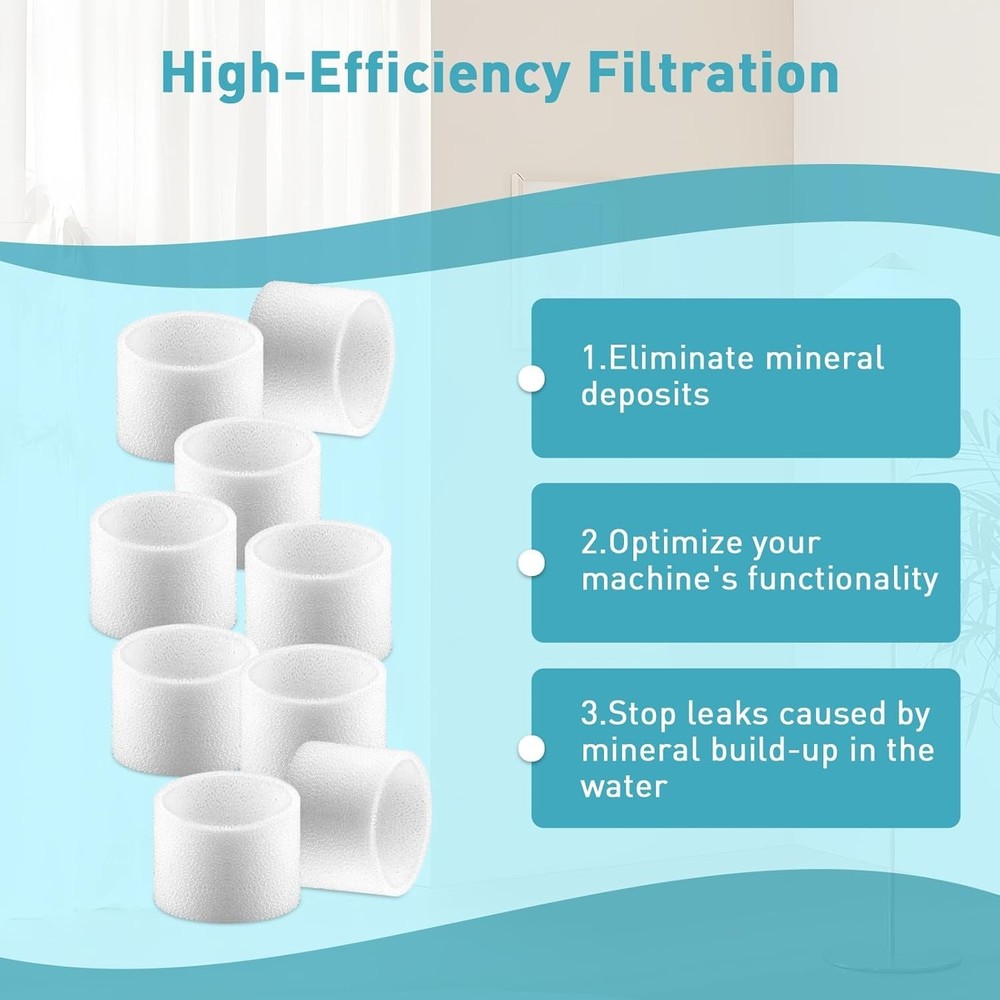 High-Efficiency Filtration

1.Eliminate mineral deposits

2.Optimize your machine's functionality

3.Stop leaks caused by mineral build-up in the water