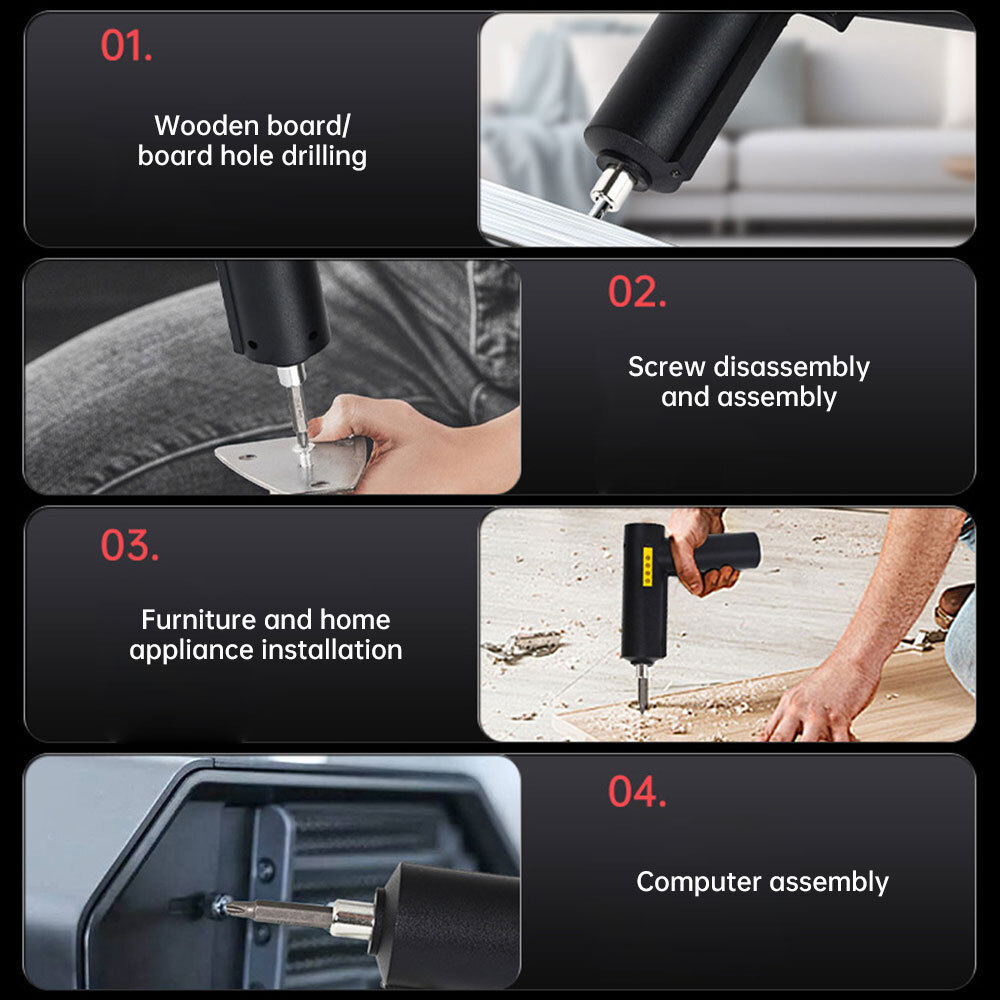 01.

Wooden board/ board hole drilling

02.

Screw disassembly and assembly

03.

Furniture and home appliance installation

04.

Computer assembly