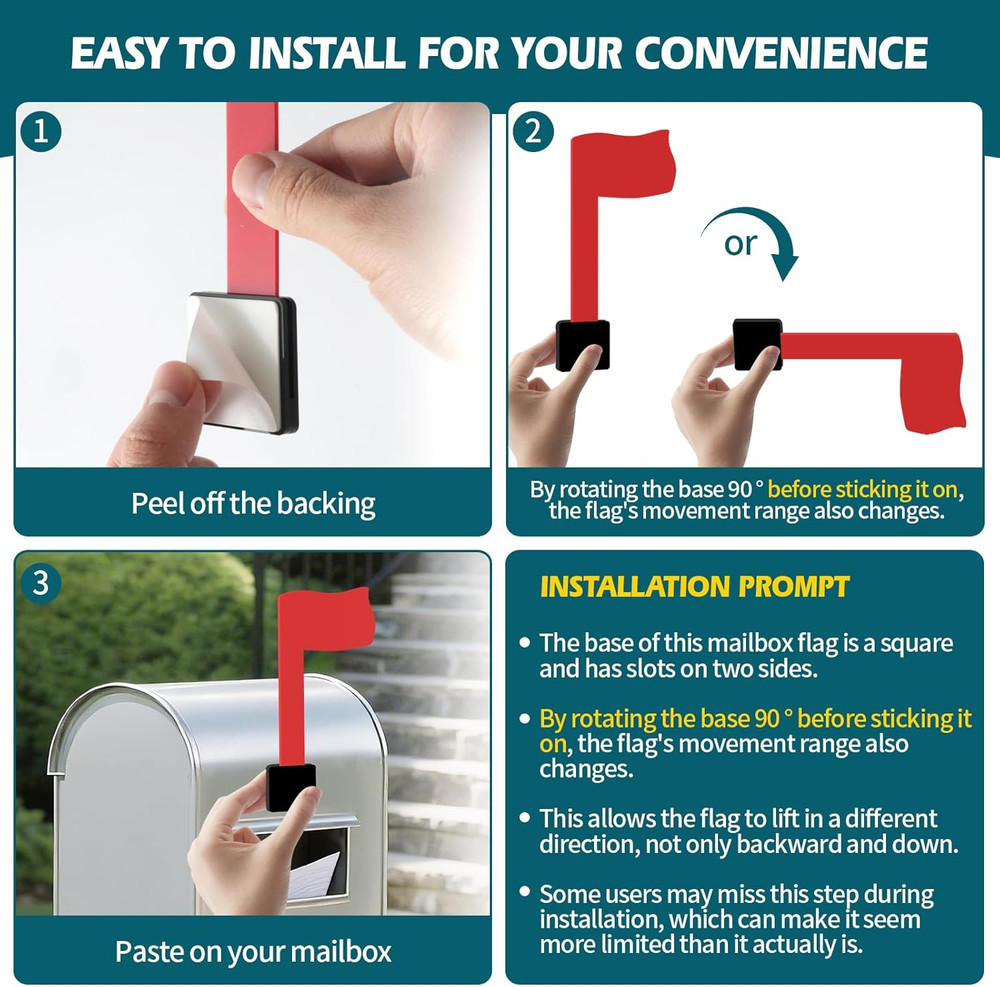 EASY TO INSTALL FOR YOUR CONVENIENCE

1

Peel off the backing

2

or

By rotating the base 90 ° before sticking it on, the flag's movement range also changes.

3

Paste on your mailbox

INSTALLATION PROMPT

• The base of this mailbox flag is a square and has slots on two sides.

• By rotating the base 90 ° before sticking it on, the flag's movement range also changes.

• This allows the flag to lift in a different direction, not only backward and down.

• Some users may miss this step during installation, which can make it seem more limited than it actually is.