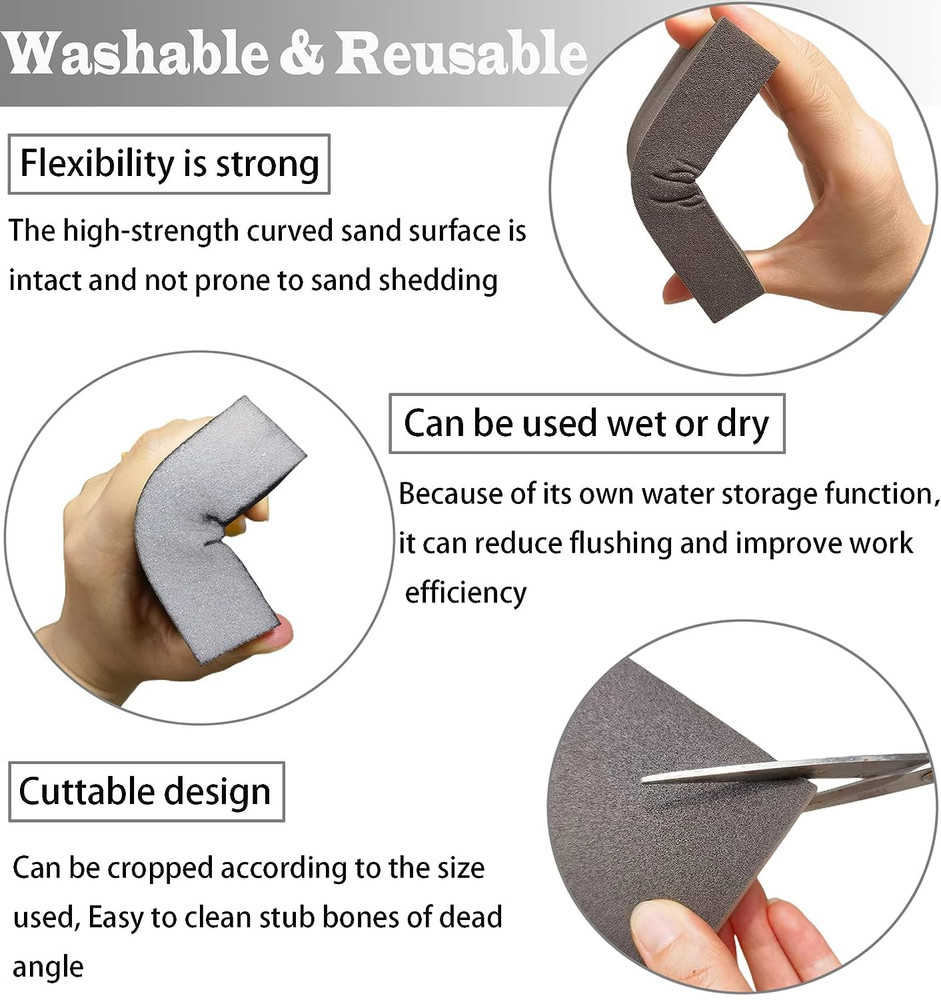 Washable & Reusable

Flexibility is strong

The high-strength curved sand surface is intact and not prone to sand shedding

Can be used wet or dry

Because of its own water storage function, it can reduce flushing and improve work efficiency

Cuttable design

Can be cropped according to the size used, Easy to clean stub bones of dead angle