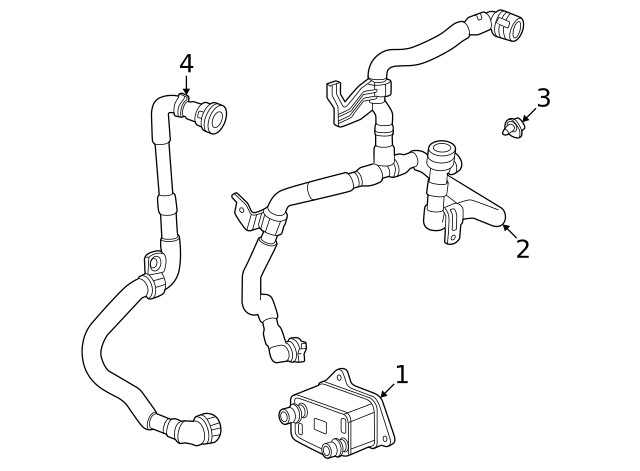 4
3
2
1