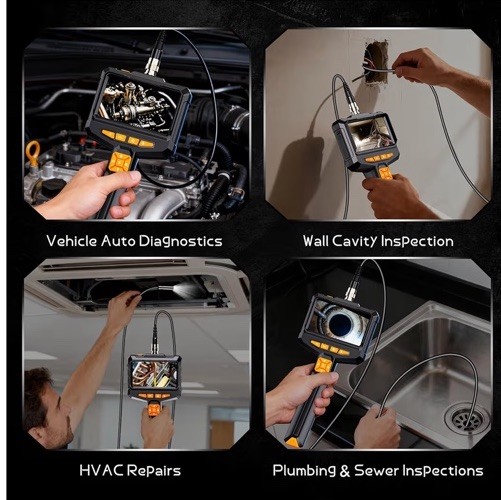 Vehicle Auto Diagnostics

Wall Cavity Inspection

HVAC Repairs

Plumbing & Sewer Inspections