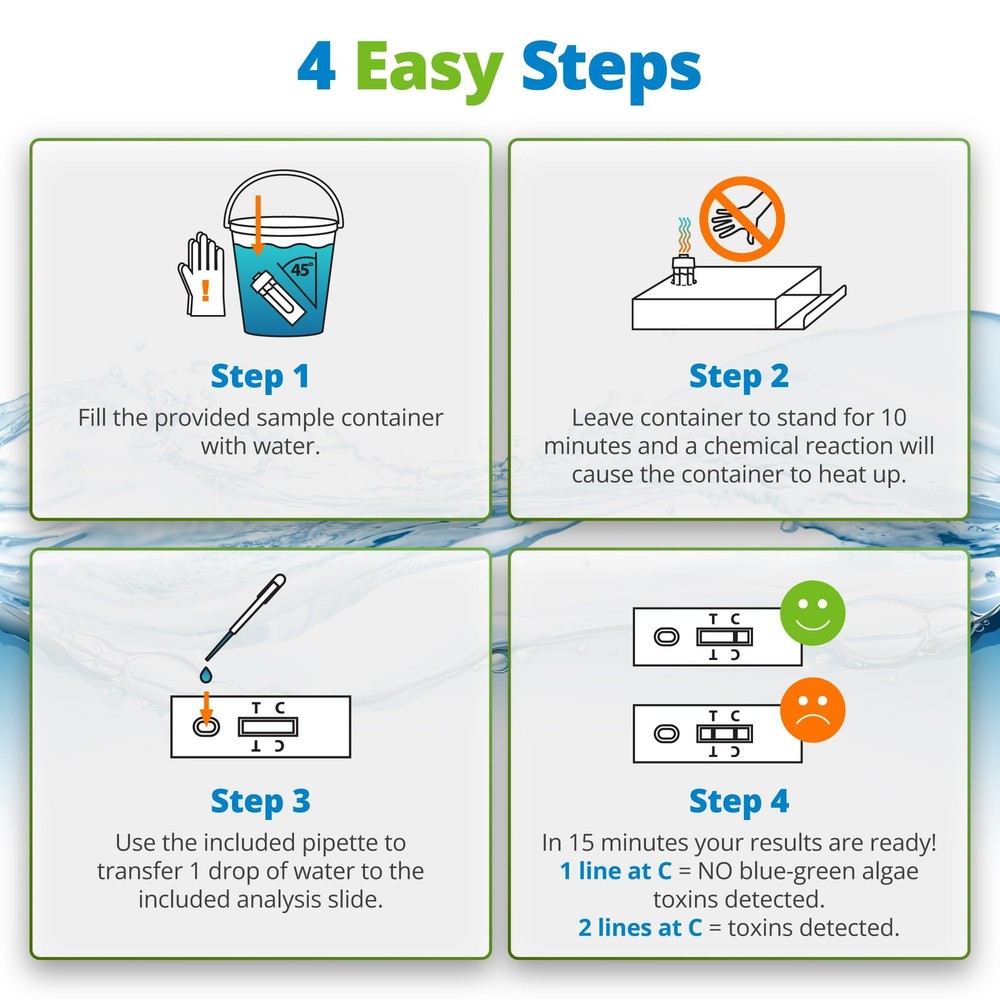 4 Easy Steps

45°

Step 1
Fill the provided sample container with water.

Step 2
Leave container to stand for 10 minutes and a chemical reaction will cause the container to heat up.

T C
T C

Step 3
Use the included pipette to transfer 1 drop of water to the included analysis slide.

T C
T C
T C
T C

Step 4
In 15 minutes your results are ready!
1 line at C = NO blue-green algae toxins detected.
2 lines at C = toxins detected.