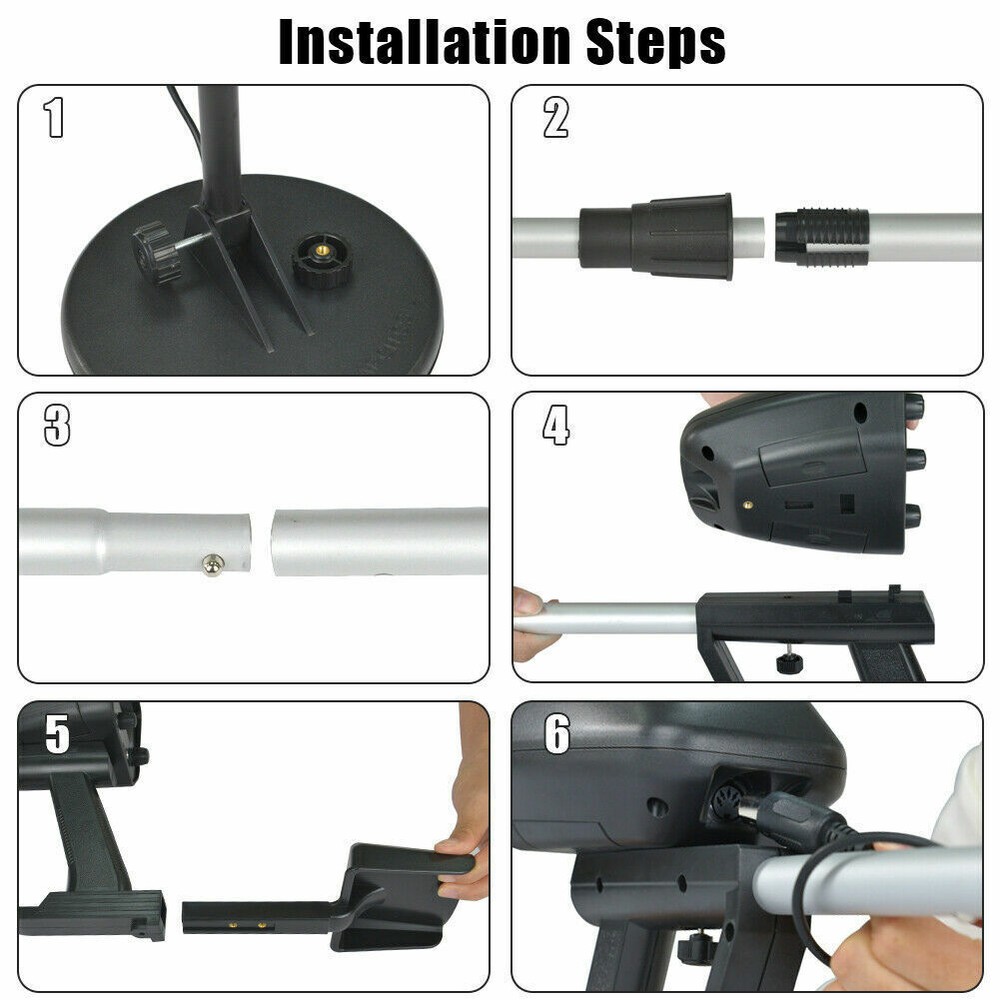 Installation Steps

1

2

3

4

5

6