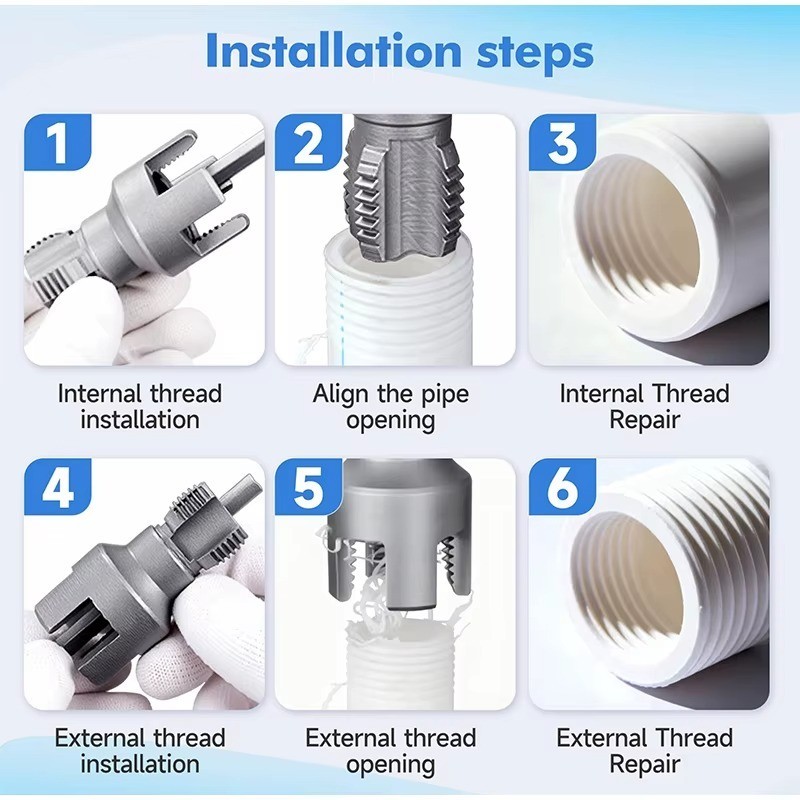 Installation steps

1

Internal thread installation

2

Align the pipe opening

3

Internal Thread Repair

4

External thread installation

5

External thread opening

6

External Thread Repair