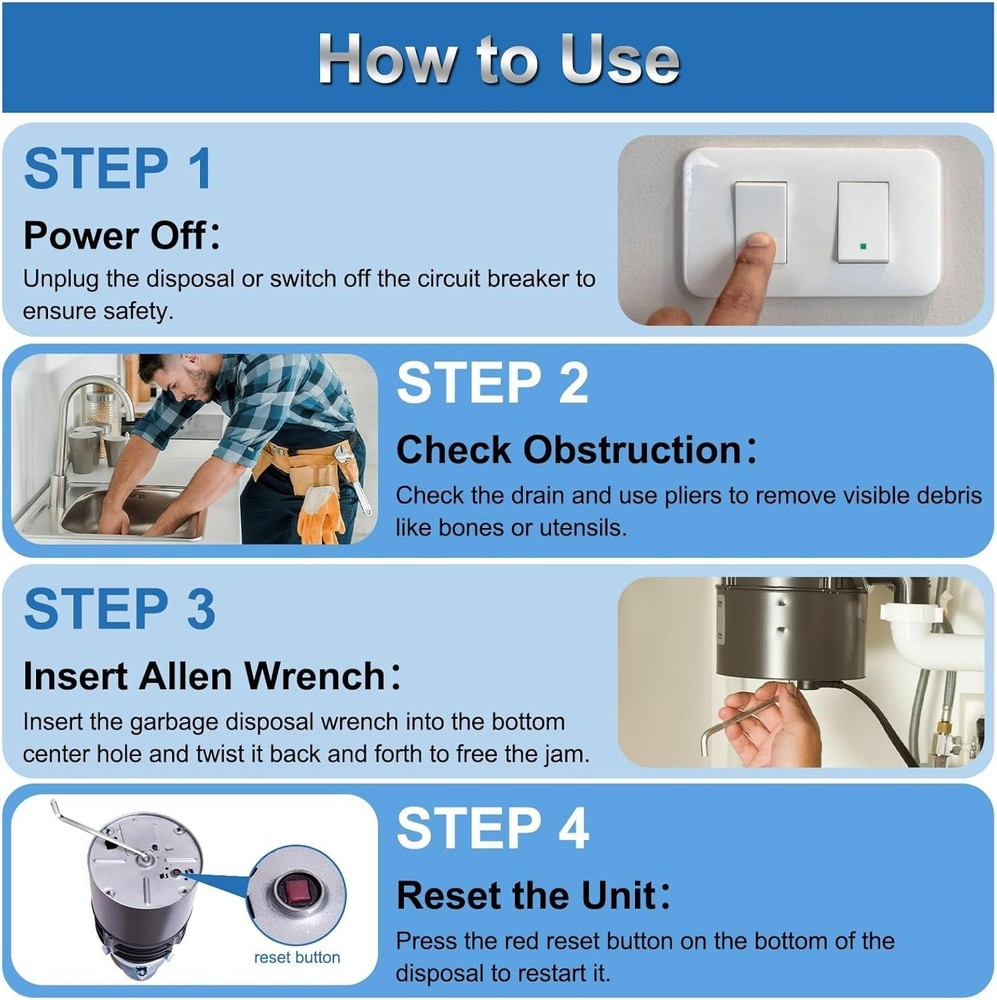 How to Use

STEP 1

Power Off：

Unplug the disposal or switch off the circuit breaker to ensure safety.

STEP 2

Check Obstruction：

Check the drain and use pliers to remove visible debris like bones or utensils.

STEP 3

Insert Allen Wrench：

Insert the garbage disposal wrench into the bottom center hole and twist it back and forth to free the jam.

reset button

STEP 4

Reset the Unit：

Press the red reset button on the bottom of the disposal to restart it.