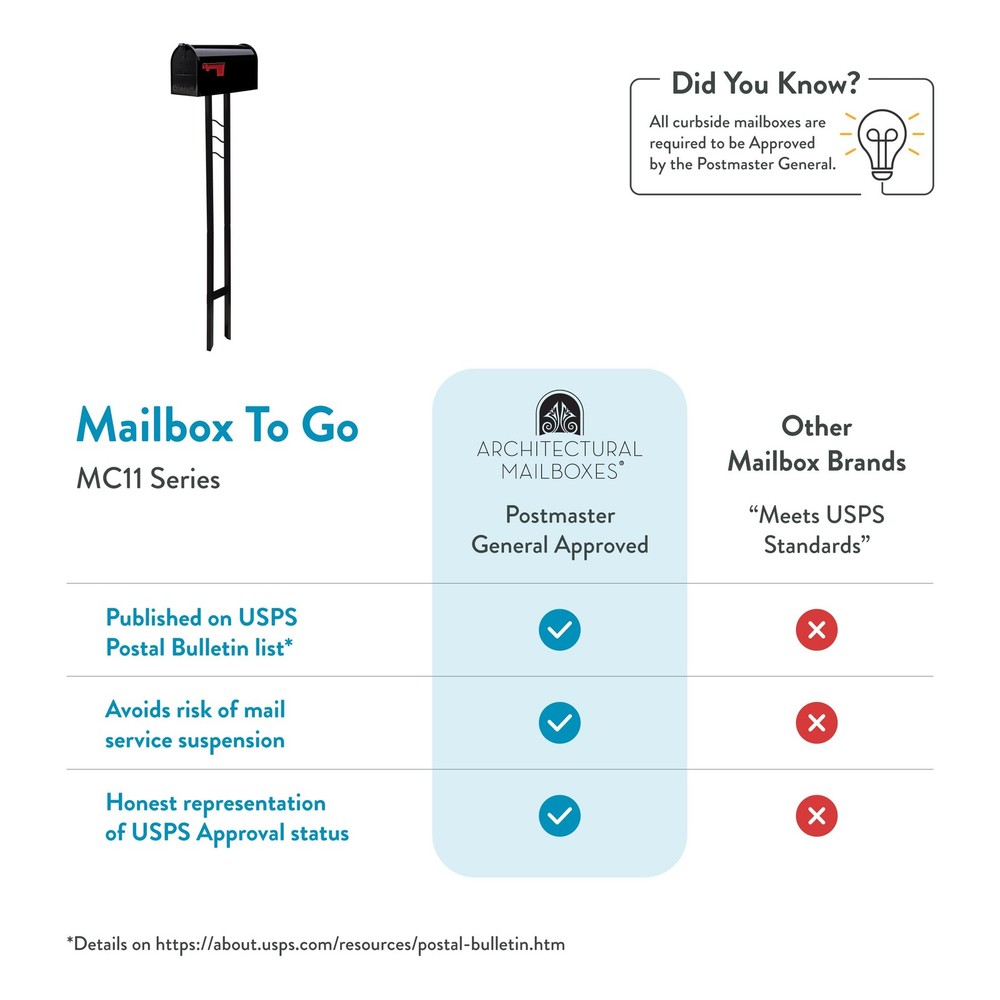 Did You Know?
All curbside mailboxes are required to be Approved by the Postmaster General.

Mailbox To Go
MC11 Series

| | ARCHITECTURAL MAILBOXES® Postmaster General Approved | Other Mailbox Brands "Meets USPS Standards" |
|---|---|---|
| Published on USPS Postal Bulletin list* | ✓ | ✗ |
| Avoids risk of mail service suspension | ✓ | ✗ |
| Honest representation of USPS Approval status | ✓ | ✗ |

*Details on https://about.usps.com/resources/postal-bulletin.htm