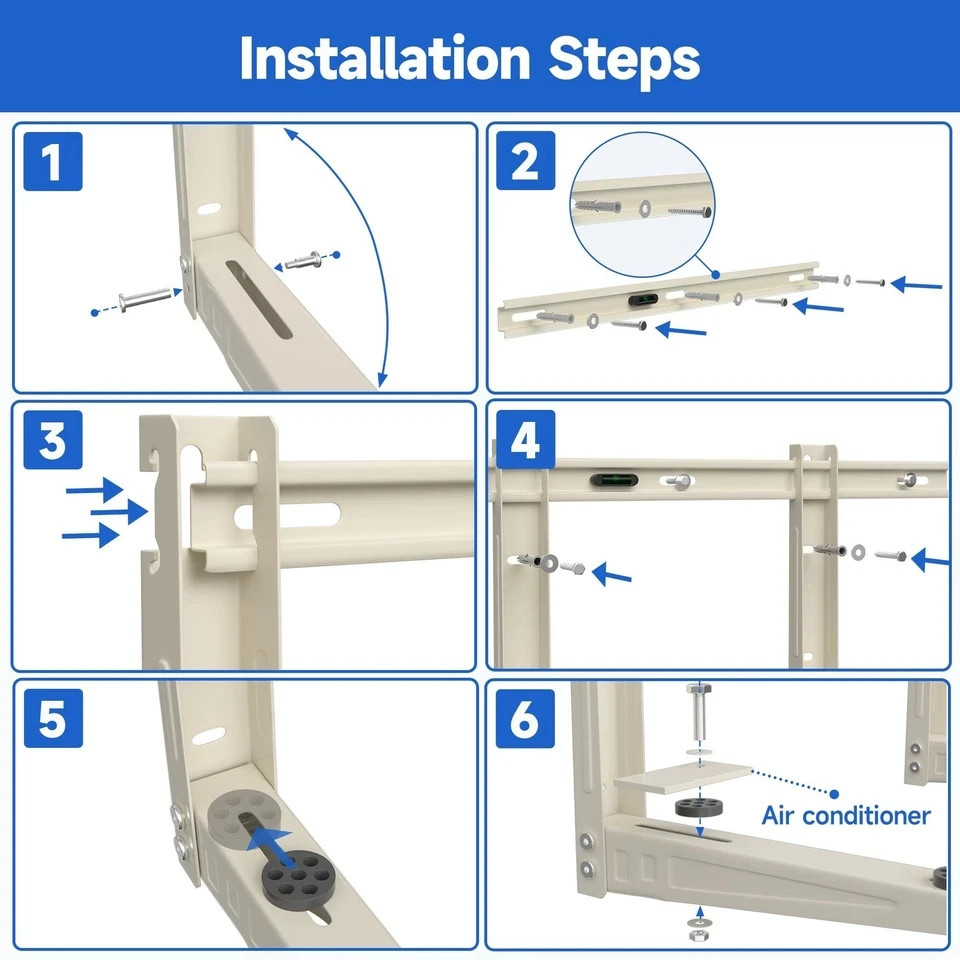 Installation Steps

1

2

3

4

5

6

Air conditioner