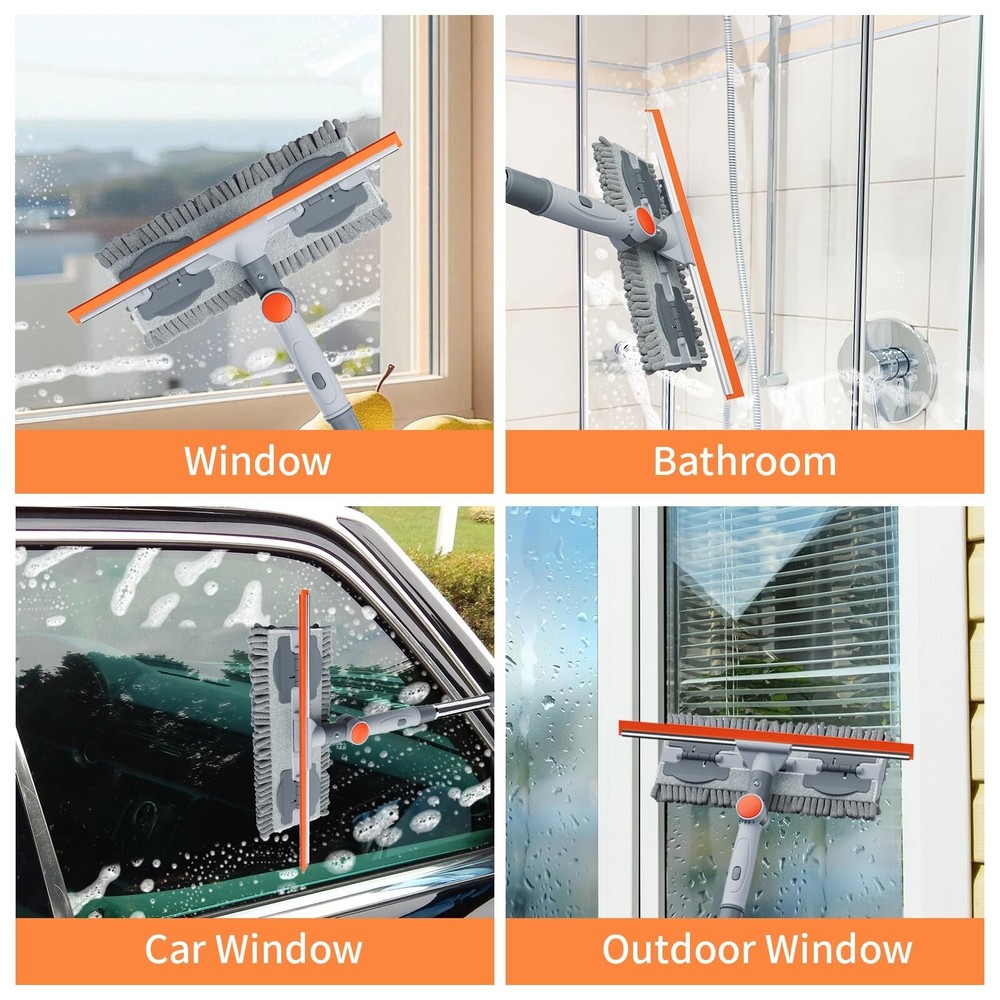 Window

Bathroom

Car Window

Outdoor Window