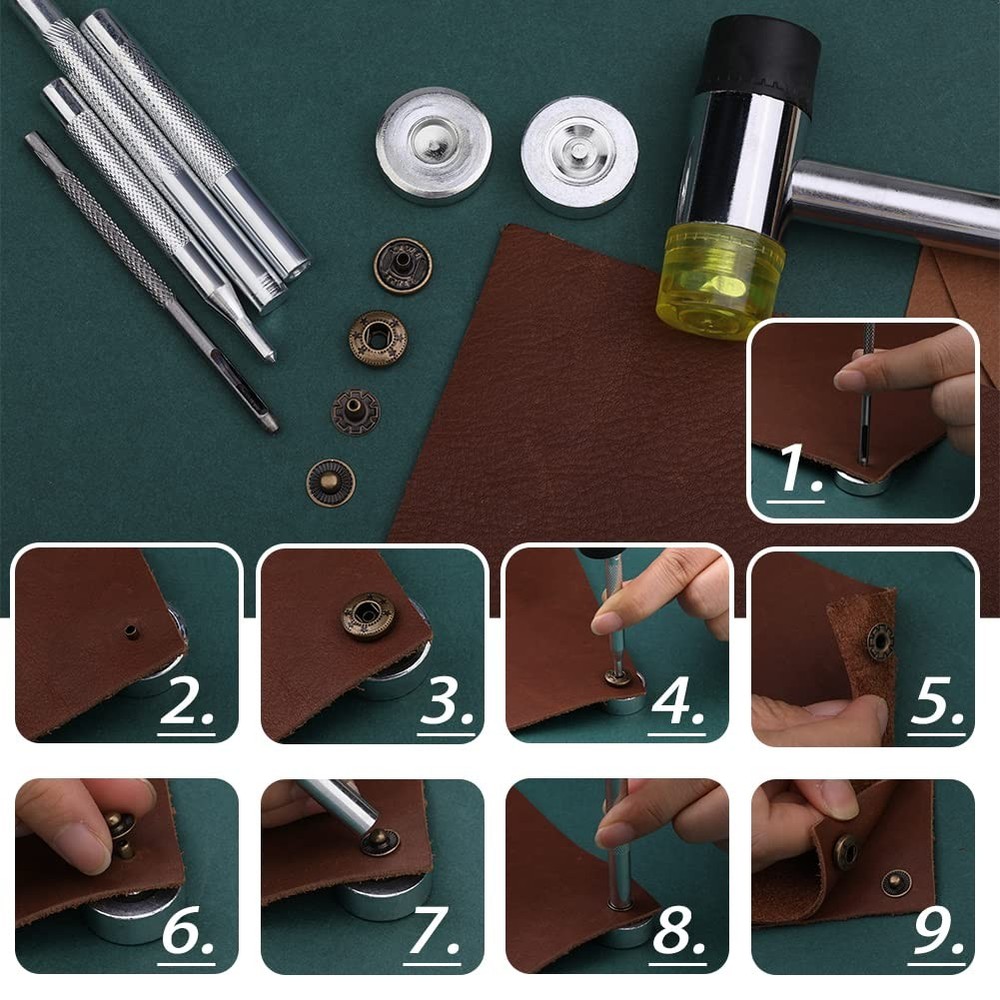 1.

2.

3.

4.

5.

6.

7.

8.

9.