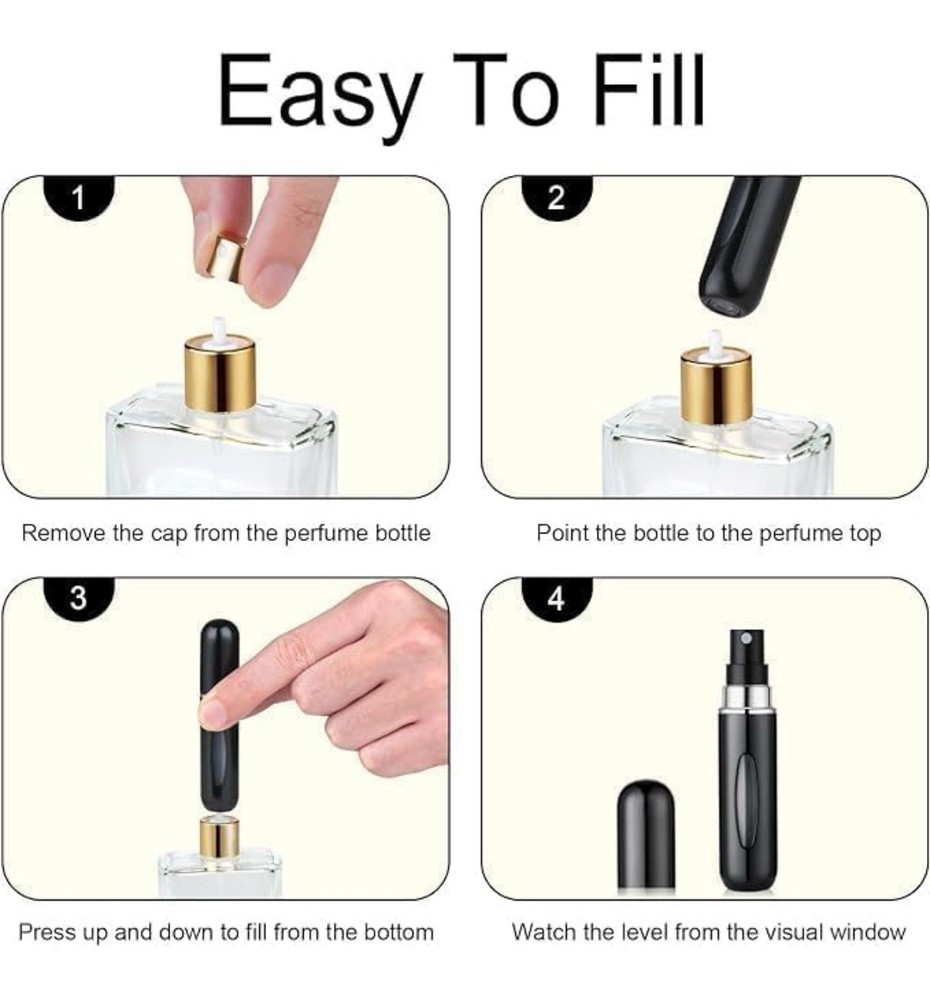 Easy To Fill

1

Remove the cap from the perfume bottle

2

Point the bottle to the perfume top

3

Press up and down to fill from the bottom

4

Watch the level from the visual window