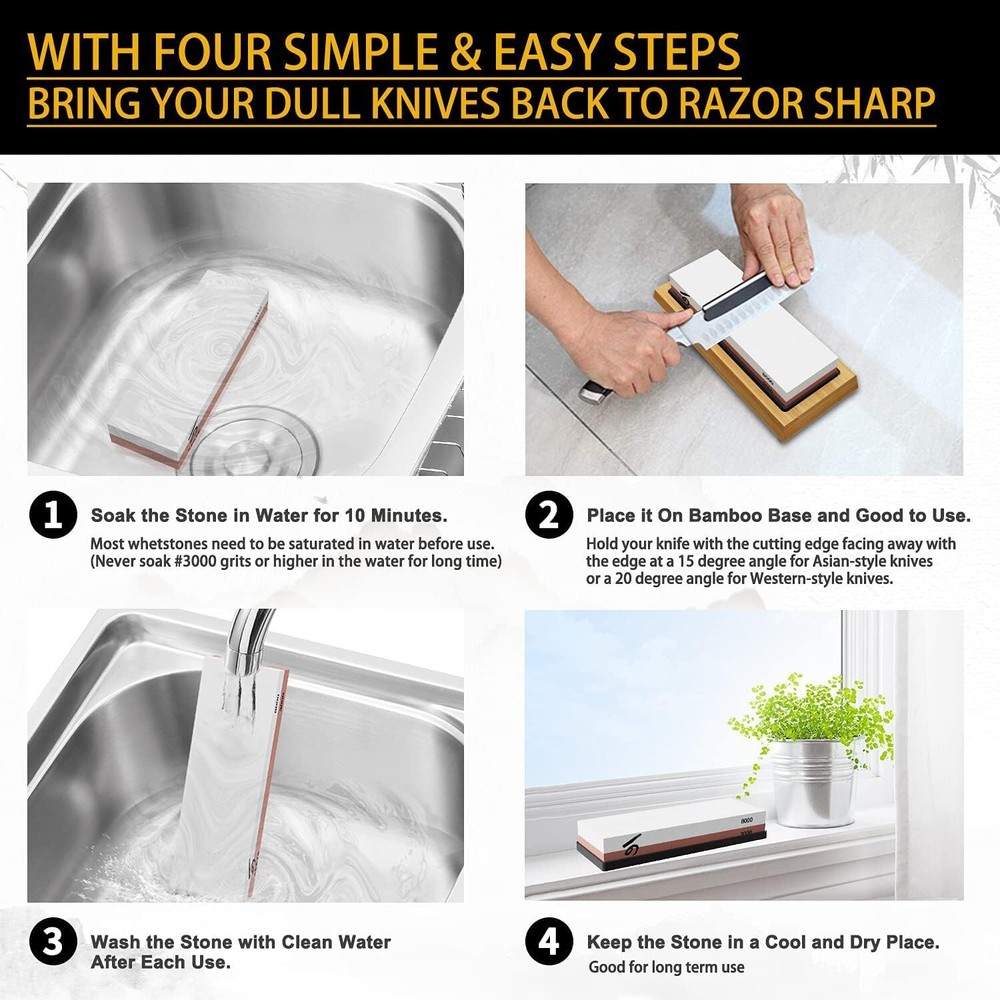 WITH FOUR SIMPLE & EASY STEPS
BRING YOUR DULL KNIVES BACK TO RAZOR SHARP

1 Soak the Stone in Water for 10 Minutes.
Most whetstones need to be saturated in water before use. (Never soak #3000 grits or higher in the water for long time)

2 Place it On Bamboo Base and Good to Use.
Hold your knife with the cutting edge facing away with the edge at a 15 degree angle for Asian-style knives or a 20 degree angle for Western-style knives.

3 Wash the Stone with Clean Water After Each Use.

8000

4 Keep the Stone in a Cool and Dry Place.
Good for long term use