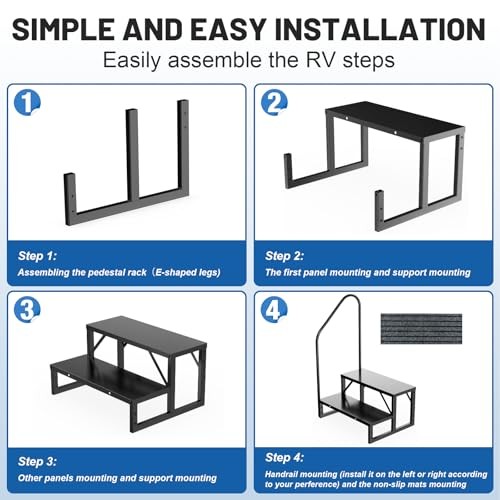 SIMPLE AND EASY INSTALLATION

Easily assemble the RV steps

1

Step 1:
Assembling the pedestal rack（E-shaped legs)

2

Step 2:
The first panel mounting and support mounting

3

Step 3:
Other panels mounting and support mounting

4

Step 4:
Handrail mounting (install it on the left or right according to your perference) and the non-slip mats mounting