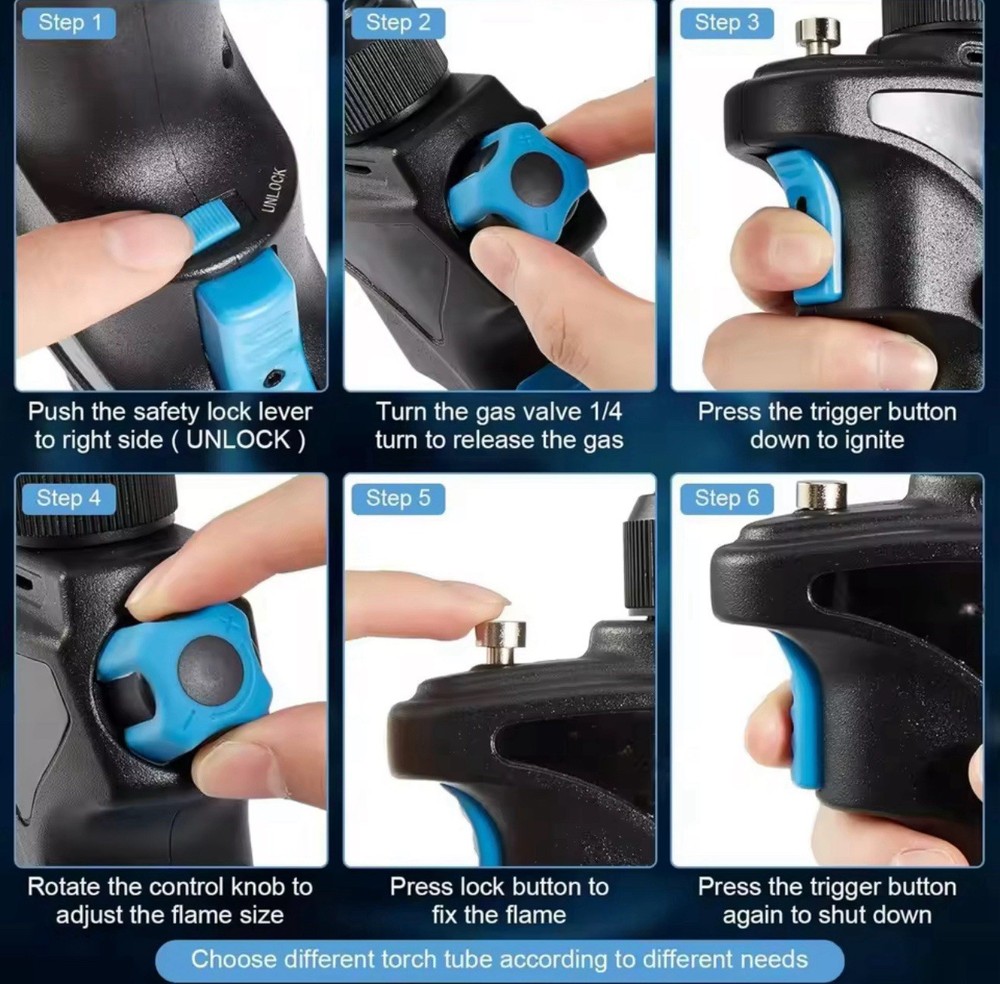 Step 1

UNLOCK

Push the safety lock lever to right side ( UNLOCK )

Step 2

Turn the gas valve 1/4 turn to release the gas

Step 3

Press the trigger button down to ignite

Step 4

Rotate the control knob to adjust the flame size

Step 5

Press lock button to fix the flame

Step 6

Press the trigger button again to shut down

Choose different torch tube according to different needs